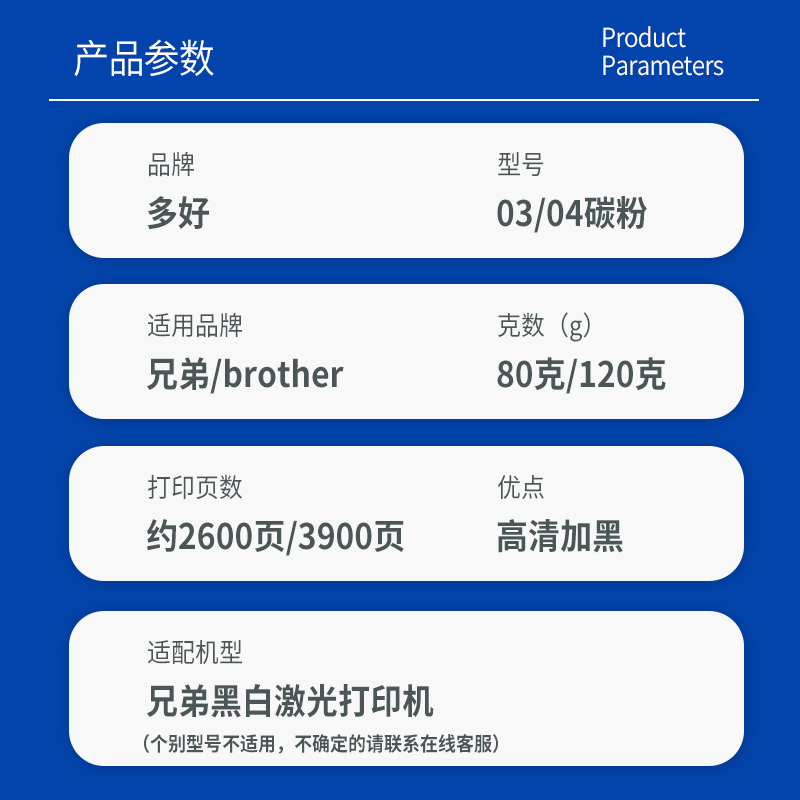 产品参数

Product
Parameters

品牌
多好

型号
03/04碳粉

适用品牌
兄弟/brother

克数（g）
80克/120克

打印页数
约2600页/3900页

优点
高清加黑

适配机型
兄弟黑白激光打印机
（个别型号不适用，不确定的请联系在线客服）