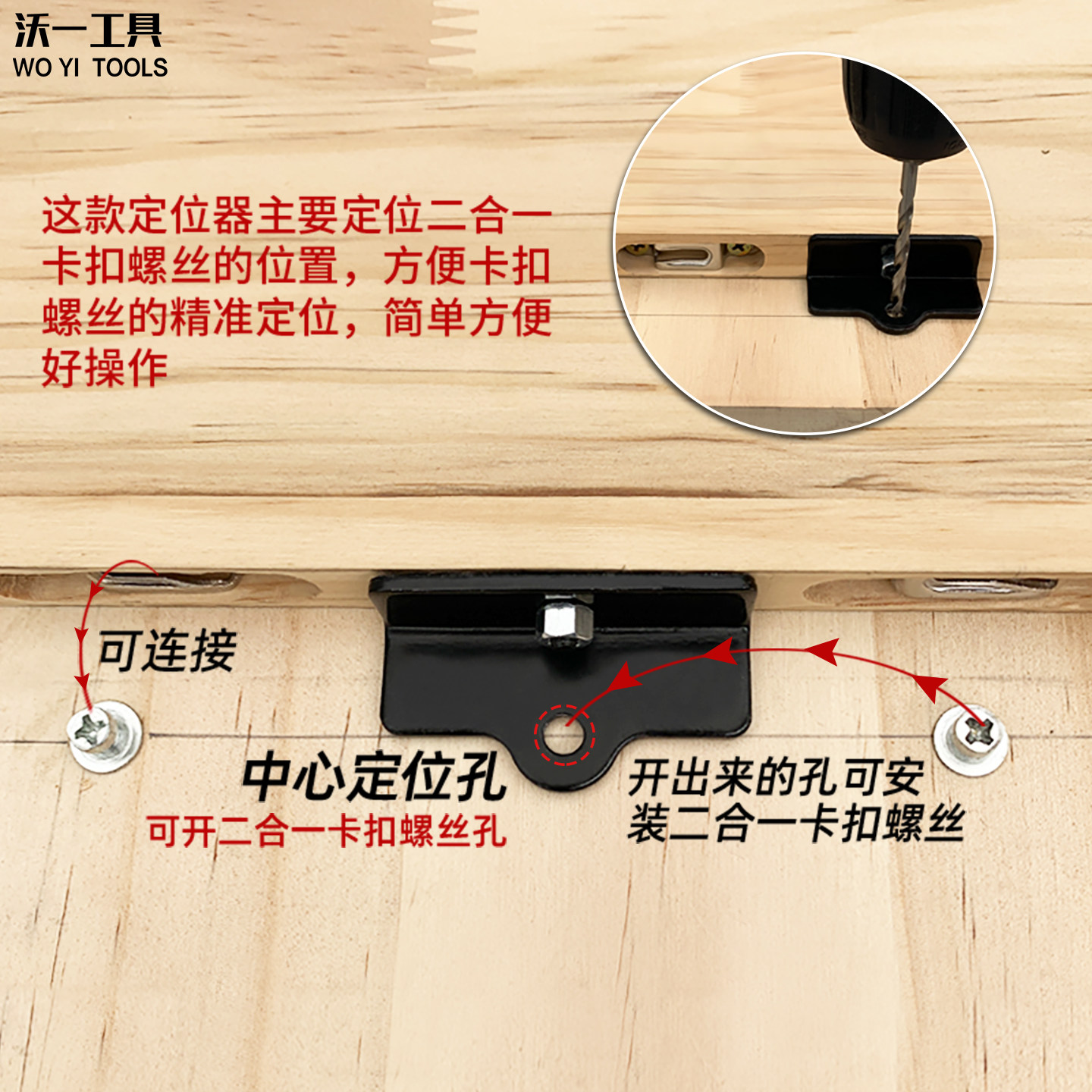 沃一工具
WO YI TOOLS

这款定位器主要定位二合一卡扣螺丝的位置，方便卡扣螺丝的精准定位，简单方便好操作

可连接

中心定位孔
可开二合一卡扣螺丝孔

开出来的孔可安装二合一卡扣螺丝