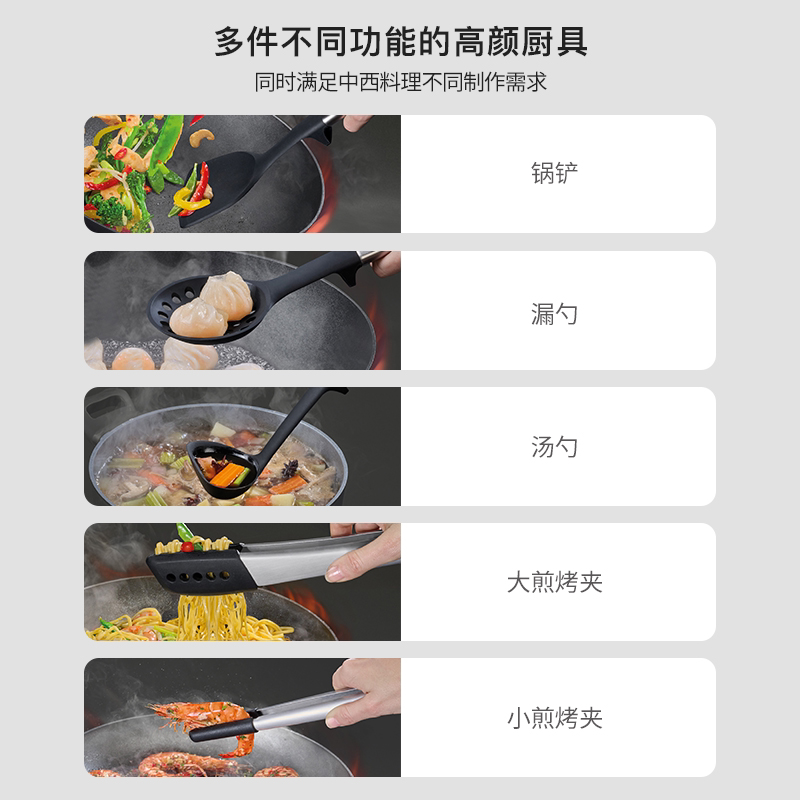 多件不同功能的高颜厨具

同时满足中西料理不同制作需求

锅铲

漏勺

汤勺

大煎烤夹

小煎烤夹