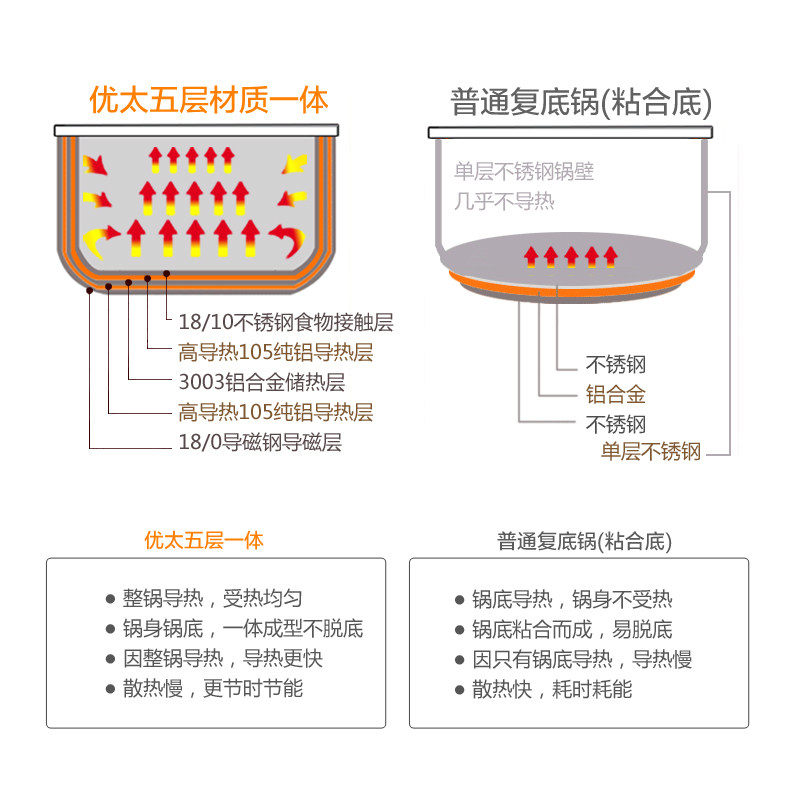 优太五层材质一体

18/10不锈钢食物接触层
高导热105纯铝导热层
3003铝合金储热层
高导热105纯铝导热层
18/0导磁钢导磁层

普通复底锅(粘合底)

单层不锈钢锅壁
几乎不导热

不锈钢
铝合金
不锈钢
单层不锈钢

优太五层一体

● 整锅导热，受热均匀
● 锅身锅底，一体成型不脱底
● 因整锅导热，导热更快
● 散热慢，更节时节能

普通复底锅(粘合底)

● 锅底导热，锅身不受热
● 锅底粘合而成，易脱底
● 因只有锅底导热，导热慢
● 散热快，耗时耗能