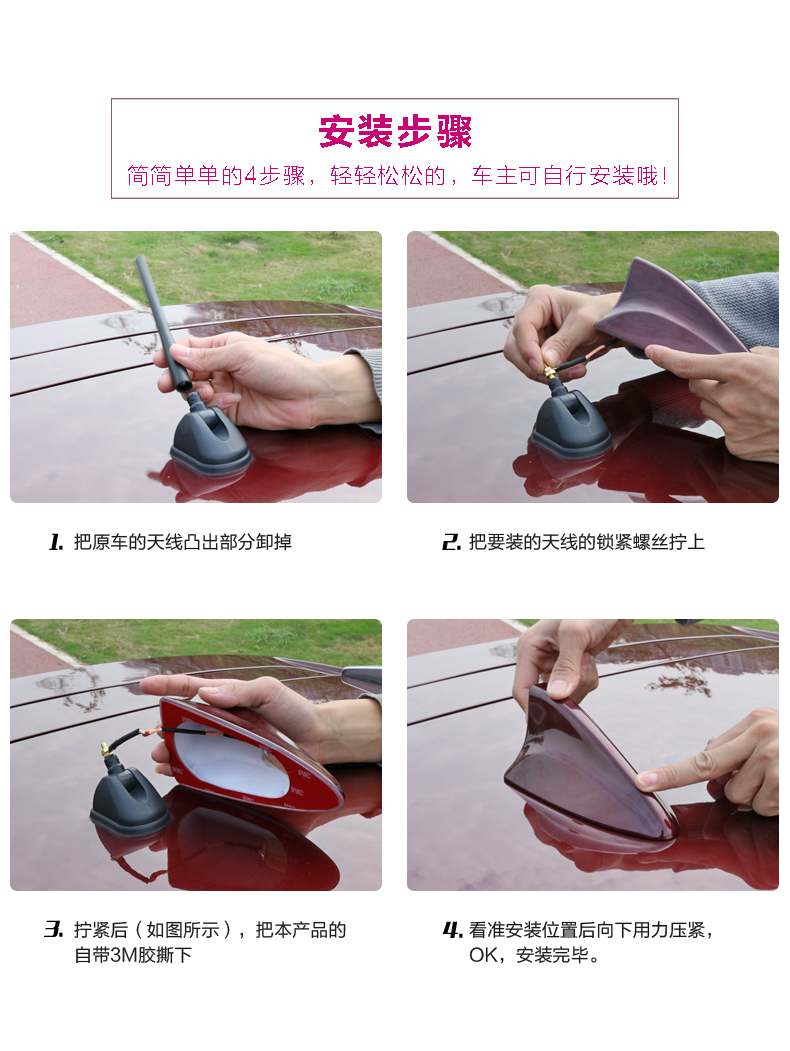 安装步骤

简简单单的4步骤，轻轻松松的，车主可自行安装哦！

1. 把原车的天线凸出部分卸掉

2. 把要装的天线的锁紧螺丝拧上

3. 拧紧后（如图所示），把本产品的自带3M胶撕下

4. 看准安装位置后向下用力压紧，OK，安装完毕。