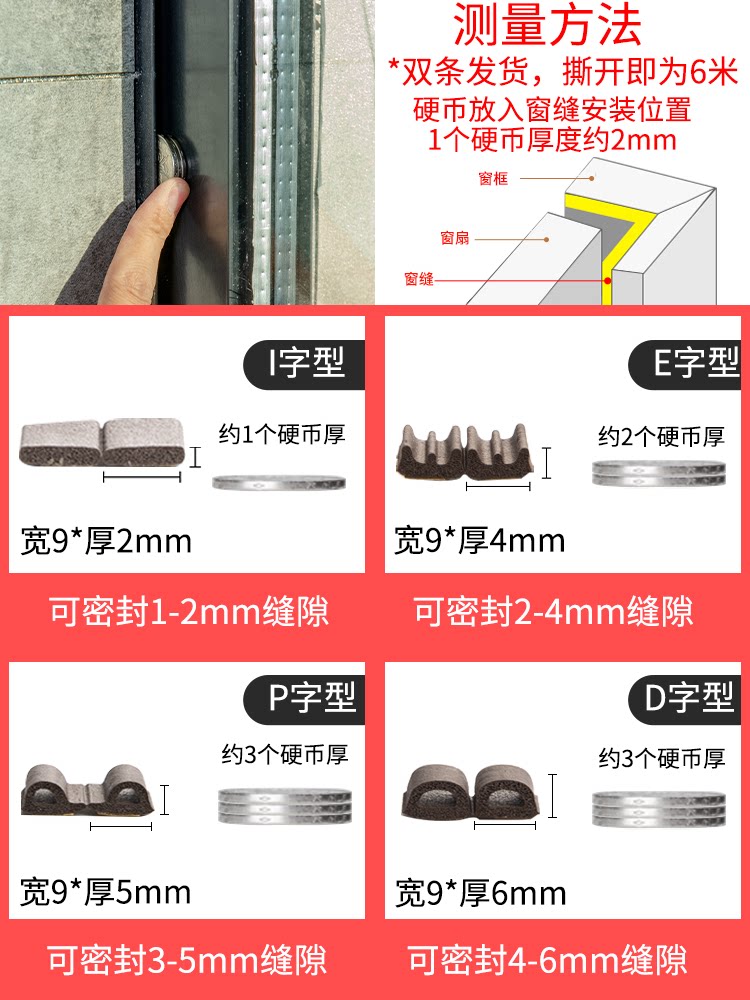 测量方法
*双条发货，撕开即为6米
硬币放入窗缝安装位置
1个硬币厚度约2mm

窗框
窗扇
窗缝

I字型
约1个硬币厚
宽9*厚2mm
可密封1-2mm缝隙

E字型
约2个硬币厚
宽9*厚4mm
可密封2-4mm缝隙

P字型
约3个硬币厚
宽9*厚5mm
可密封3-5mm缝隙

D字型
约3个硬币厚
宽9*厚6mm
可密封4-6mm缝隙