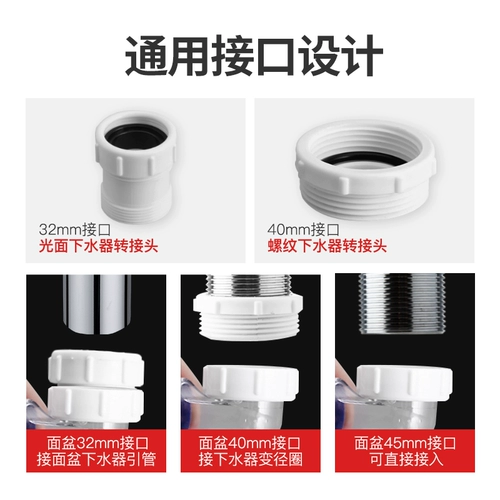 通用接口设计

32mm接口
光面下水器转接头

40mm接口
螺纹下水器转接头

面盆32mm接口
接面盆下水器引管

面盆40mm接口
接下水器变径圈

面盆45mm接口
可直接接入