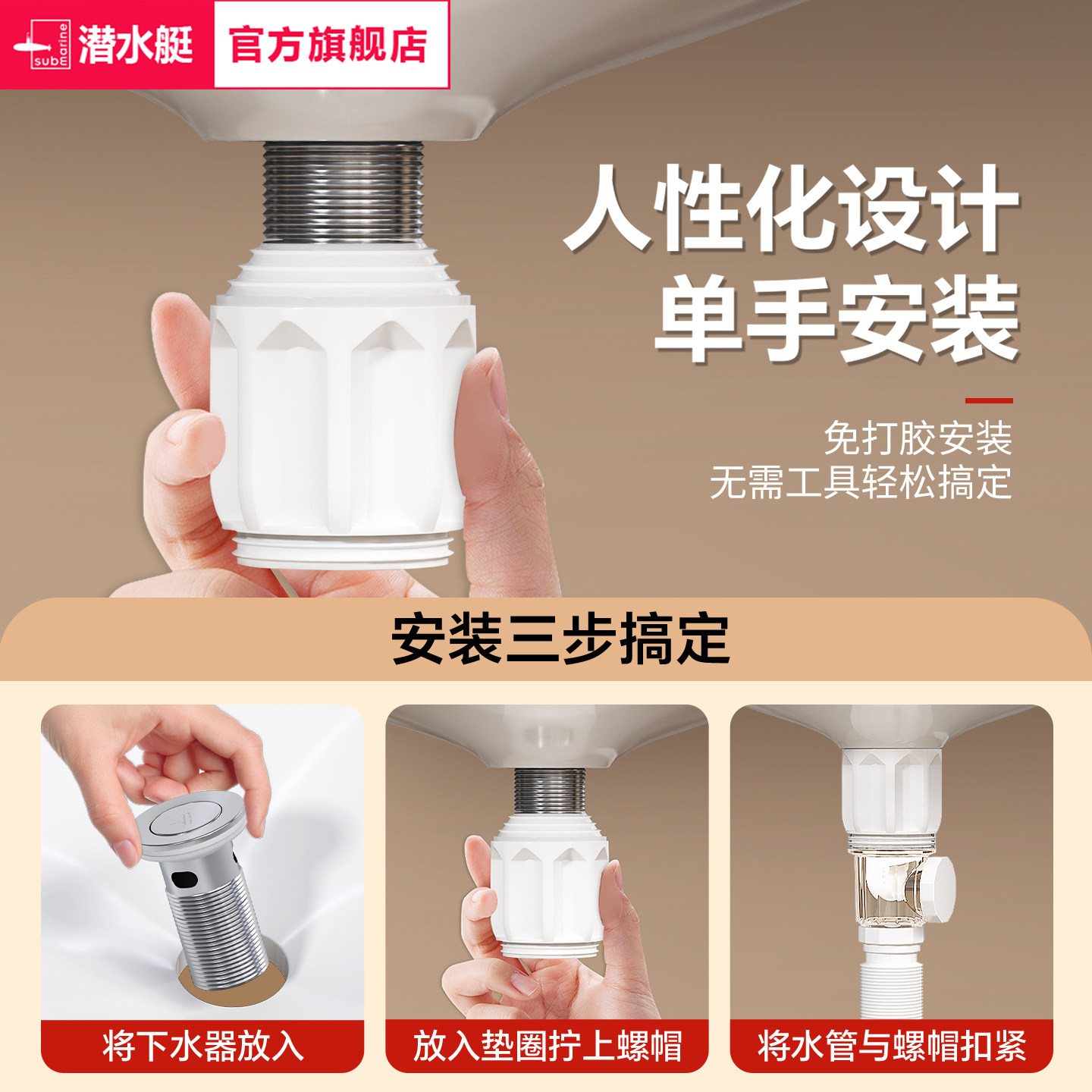 submarine 潜水艇 官方旗舰店

人性化设计
单手安装

免打胶安装
无需工具轻松搞定

安装三步搞定

将下水器放入

放入垫圈拧上螺帽

将水管与螺帽扣紧