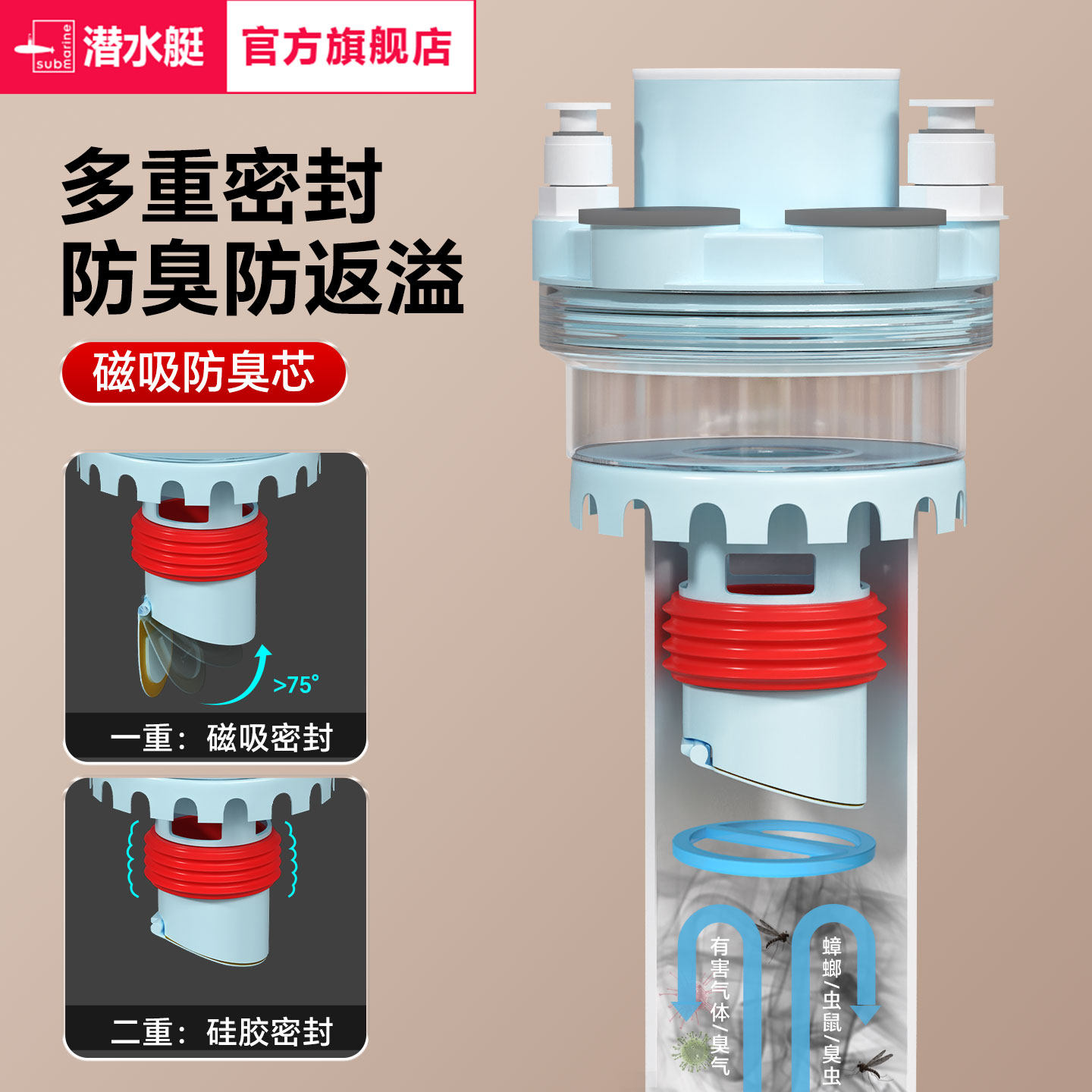 submarine 潜水艇 官方旗舰店

多重密封
防臭防返溢

磁吸防臭芯

>75°

一重：磁吸密封

二重：硅胶密封

有害气体/臭气

蟑螂/虫鼠/臭虫