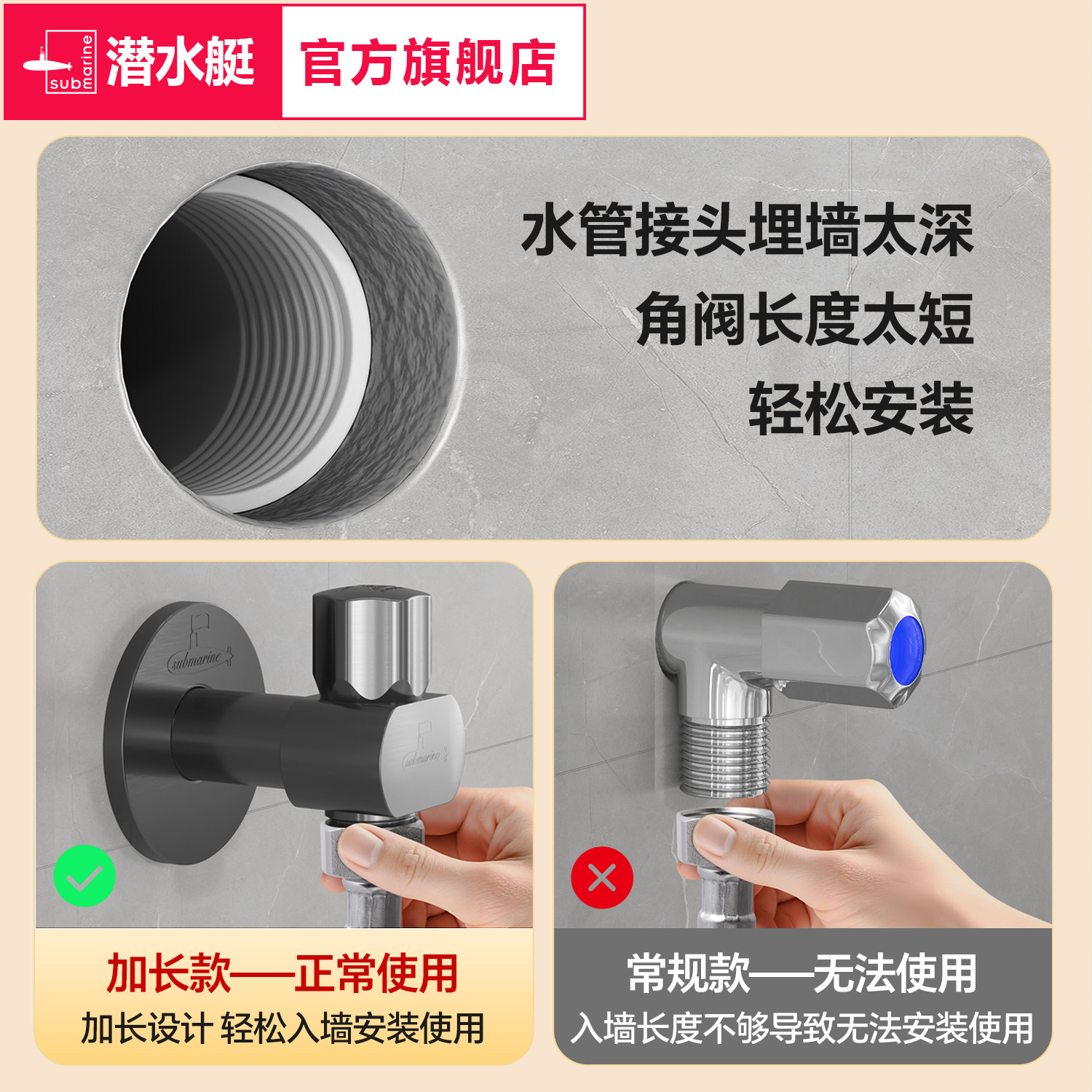 submarine 潜水艇 官方旗舰店

水管接头埋墙太深
角阀长度太短
轻松安装

submarine

submarine

加长款——正常使用
加长设计 轻松入墙安装使用

常规款——无法使用
入墙长度不够导致无法安装使用