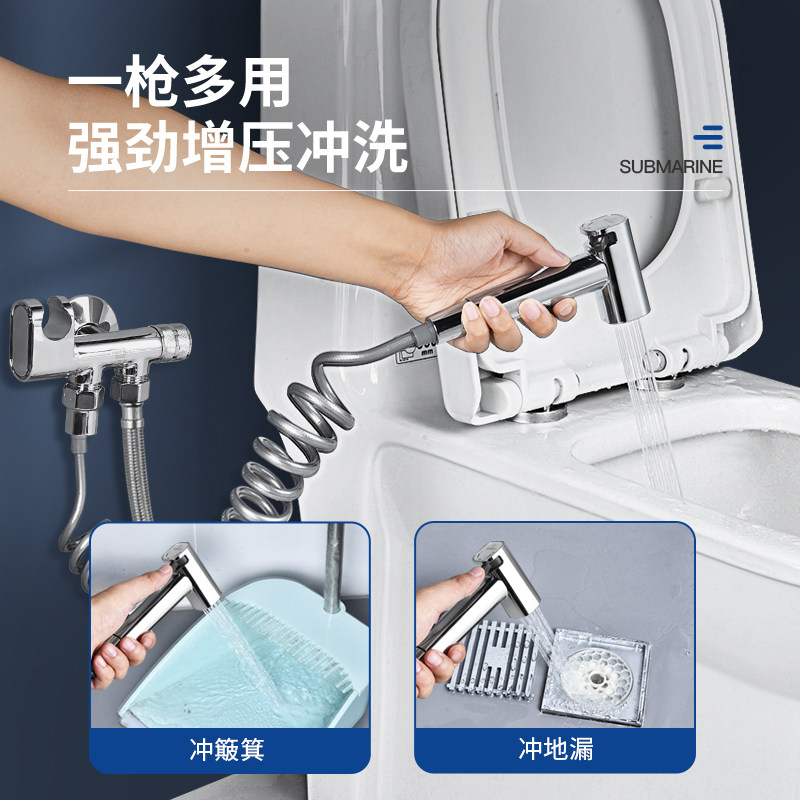 一枪多用
强劲增压冲洗

SUBMARINE

冲簸箕

冲地漏