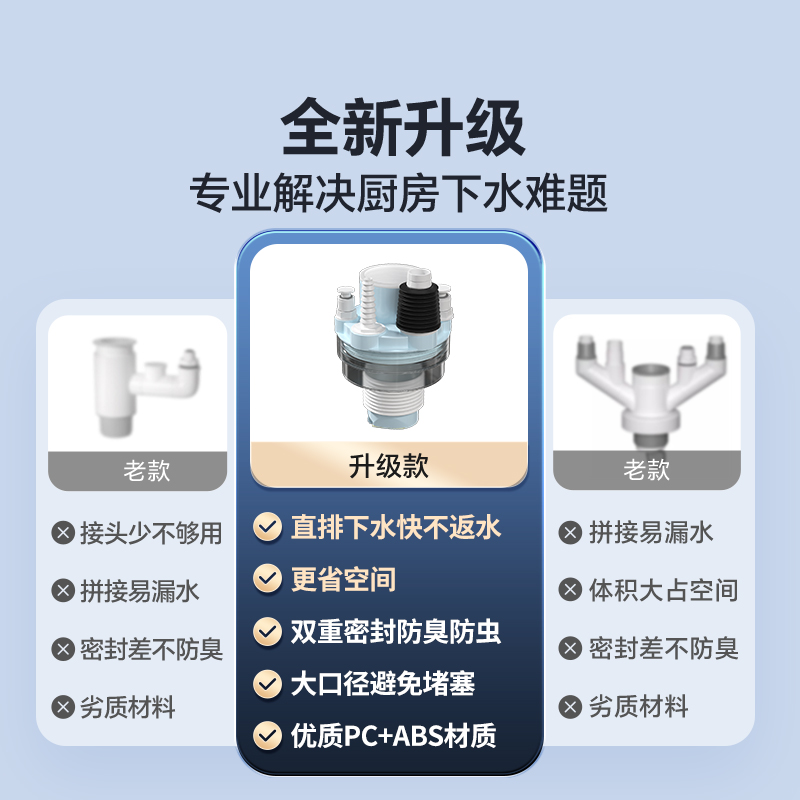 全新升级
专业解决厨房下水难题

老款
接头少不够用
拼接易漏水
密封差不防臭
劣质材料

升级款
直排下水快不返水
更省空间
双重密封防臭防虫
大口径避免堵塞
优质PC+ABS材质

老款
拼接易漏水
体积大占空间
密封差不防臭
劣质材料