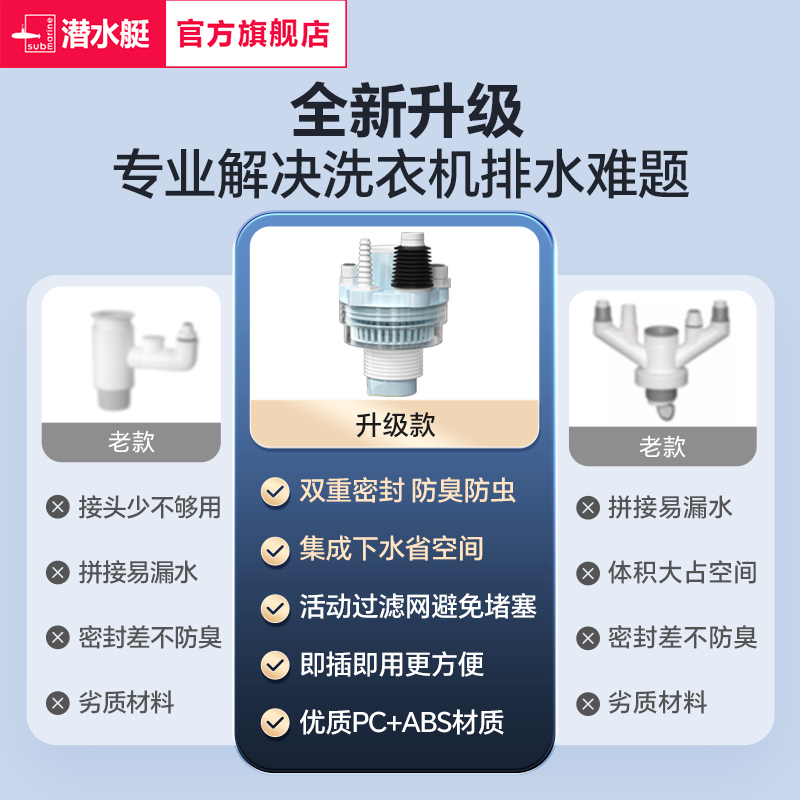 submarine 潜水艇 官方旗舰店

全新升级
专业解决洗衣机排水难题

老款

接头少不够用
拼接易漏水
密封差不防臭
劣质材料

升级款

双重密封 防臭防虫
集成下水省空间
活动过滤网避免堵塞
即插即用更方便
优质PC+ABS材质

老款

拼接易漏水
体积大占空间
密封差不防臭
劣质材料