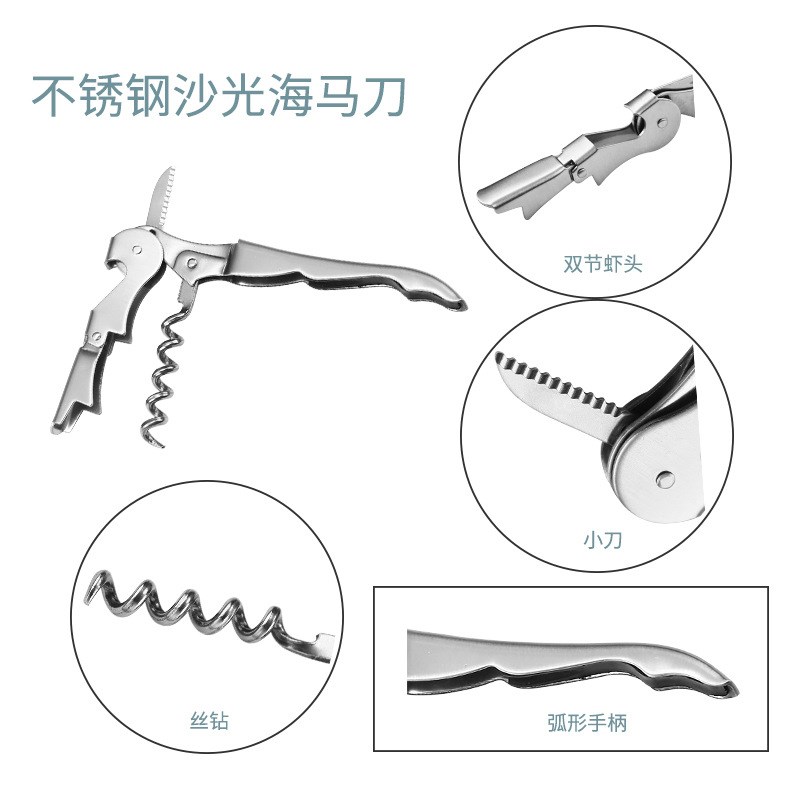 不锈钢沙光海马刀

双节虾头

小刀

丝钻

弧形手柄