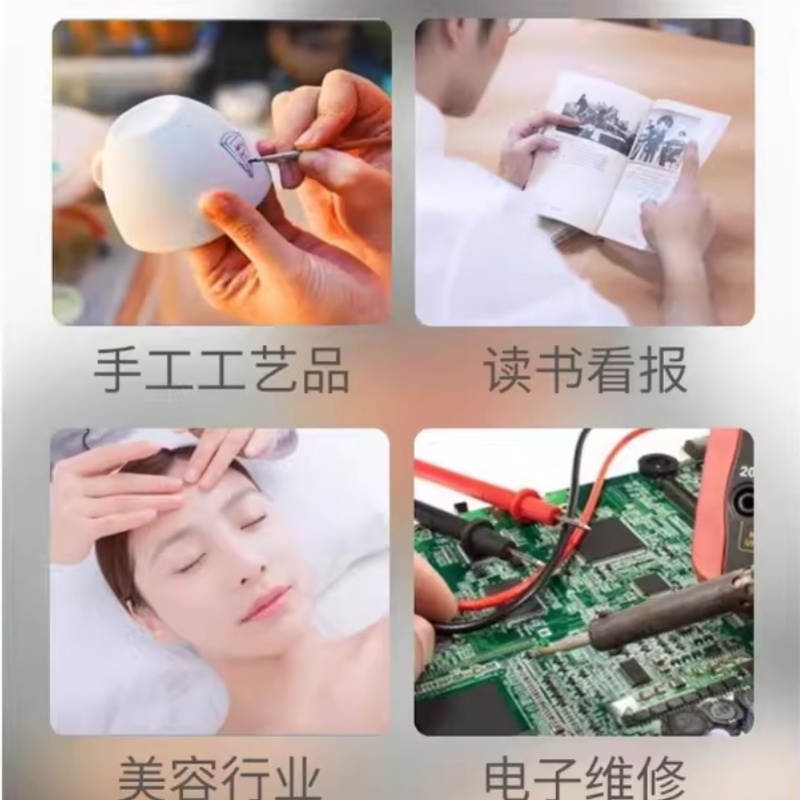 手工工艺品

读书看报

美容行业

电子维修