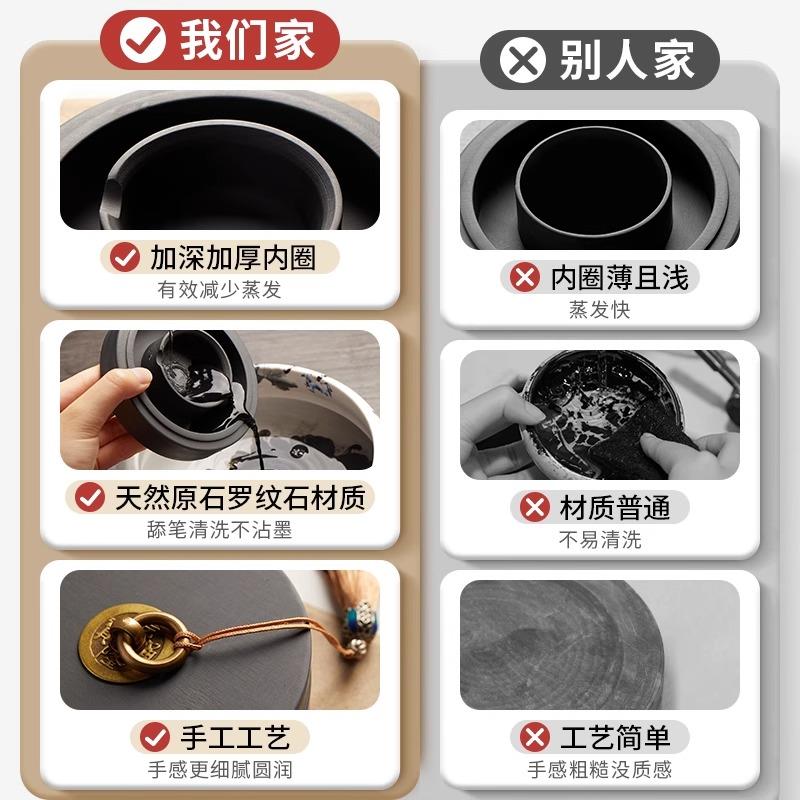 我们家

加深加厚内圈
有效减少蒸发

天然原石罗纹石材质
舔笔清洗不沾墨

手工工艺
手感更细腻圆润

别人家

内圈薄且浅
蒸发快

材质普通
不易清洗

工艺简单
手感粗糙没质感