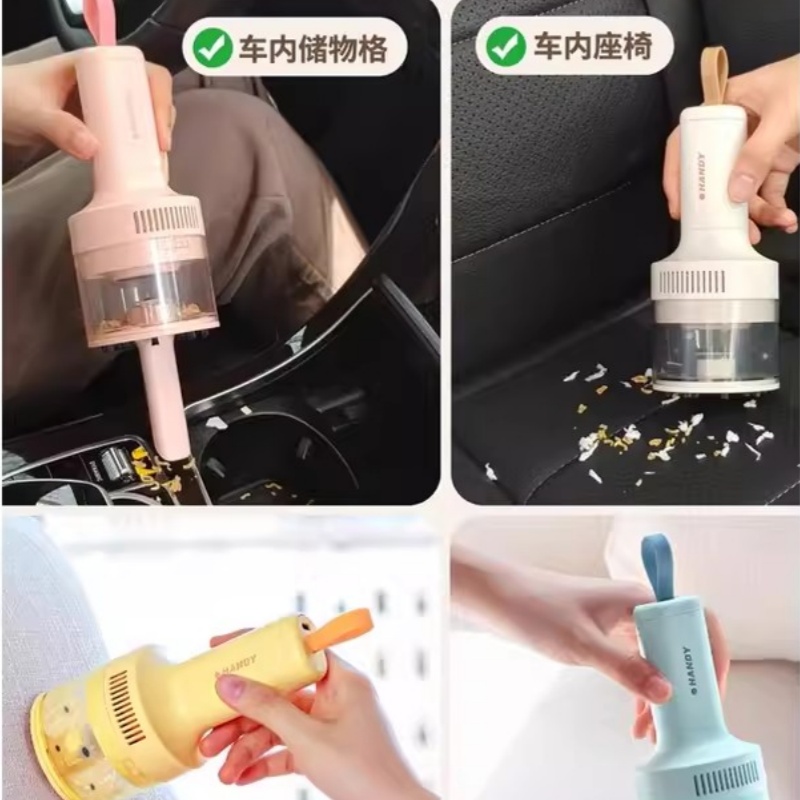 车内储物格

车内座椅

HANDY

HANDY

HANDY