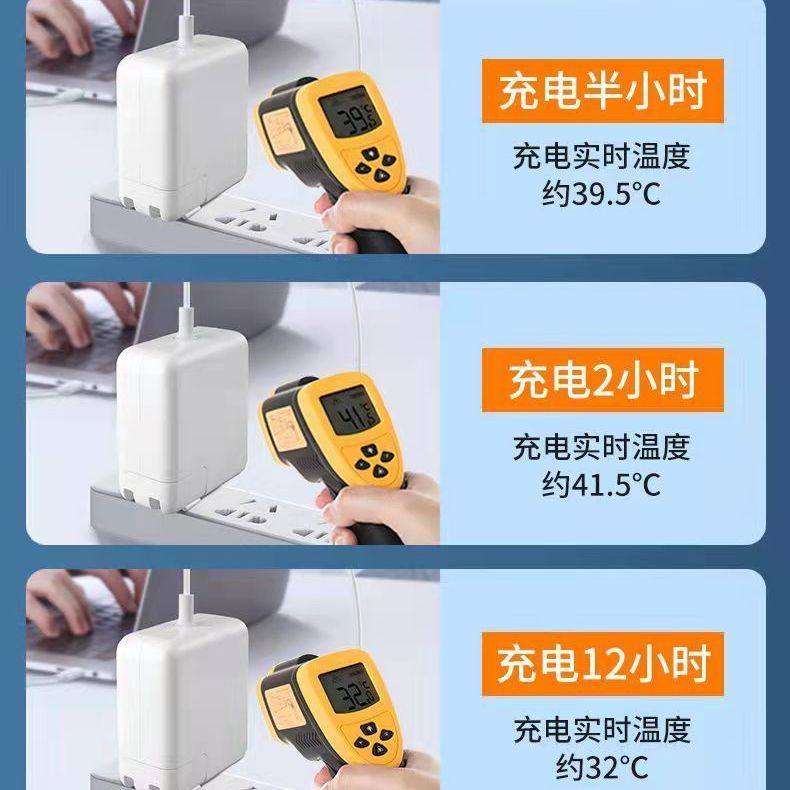 39.5

充电半小时

充电实时温度
约39.5°C

41.5

充电2小时

充电实时温度
约41.5°C

32.0

充电12小时

充电实时温度
约32°C