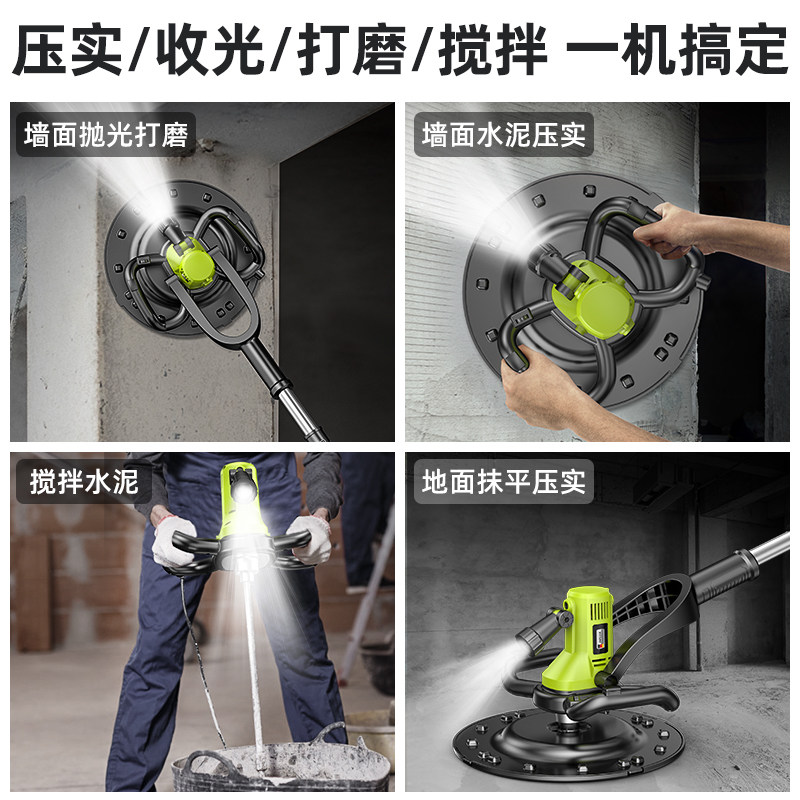 压实/收光/打磨/搅拌 一机搞定

墙面抛光打磨

墙面水泥压实

搅拌水泥

地面抹平压实