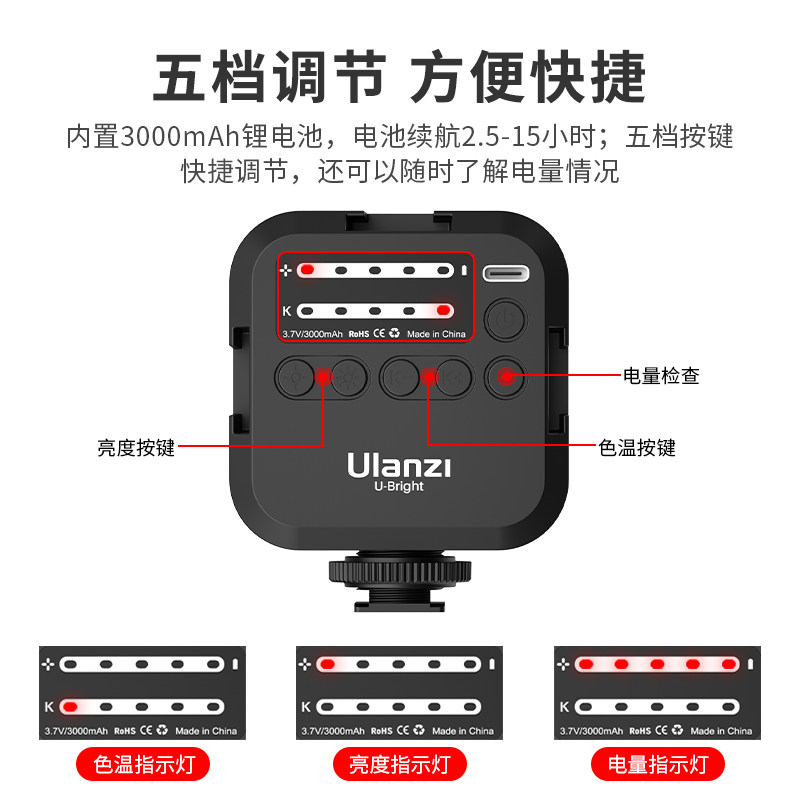 五档调节 方便快捷

内置3000mAh锂电池，电池续航2.5-15小时；五档按键快捷调节，还可以随时了解电量情况

K

3.7V/3000mAh RoHS CE Made in China

电量检查

亮度按键

色温按键

Ulanzi
U-Bright

K
3.7V/3000mAh RoHS CE Made in China
色温指示灯

K
3.7V/3000mAh RoHS CE Made in China
亮度指示灯

K
3.7V/3000mAh RoHS CE Made in China
电量指示灯