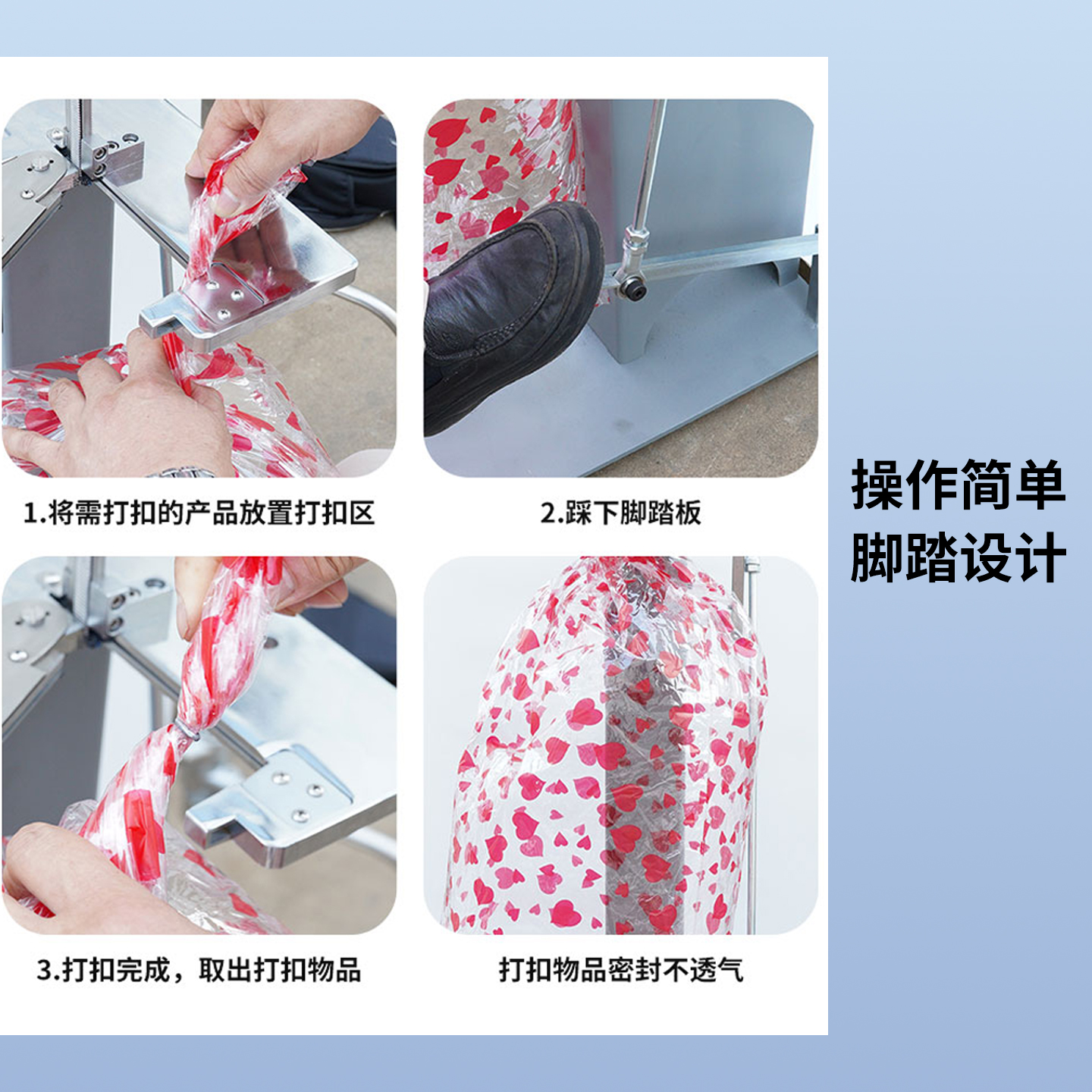 1.将需打扣的产品放置打扣区

2.踩下脚踏板

3.打扣完成，取出打扣物品

打扣物品密封不透气

操作简单
脚踏设计