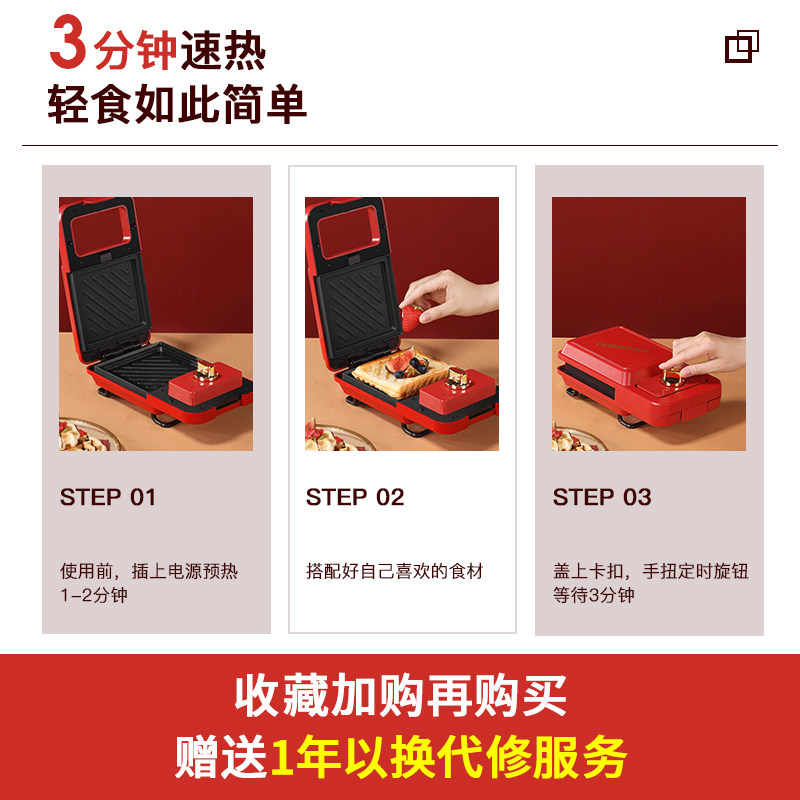 3分钟速热
轻食如此简单

STEP 01

使用前，插上电源预热1-2分钟

STEP 02

搭配好自己喜欢的食材

STEP 03

盖上卡扣，手扭定时旋钮等待3分钟

收藏加购再购买
赠送1年以换代修服务