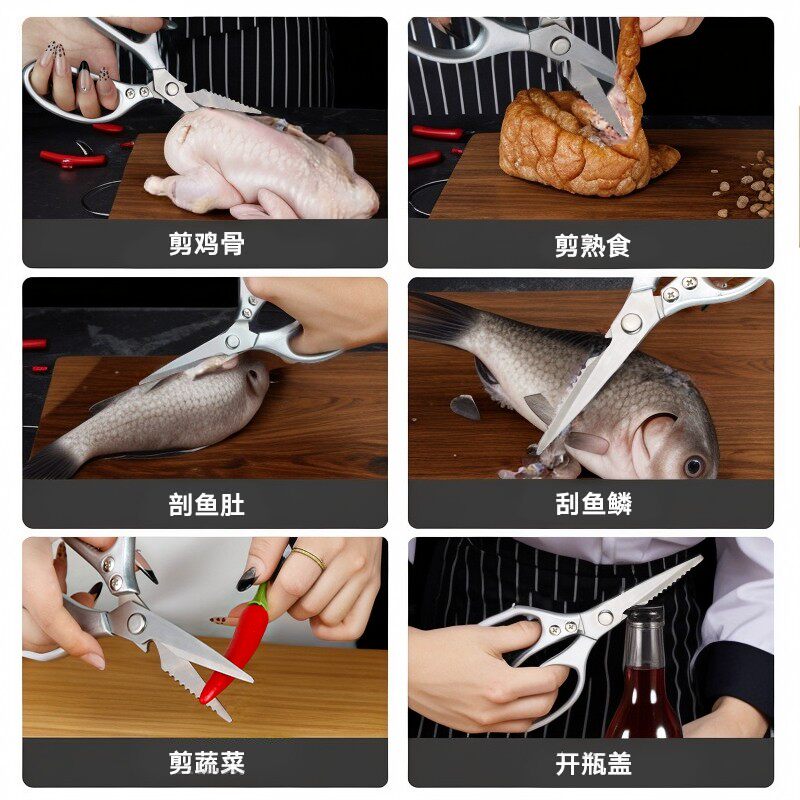 剪鸡骨

剪熟食

剖鱼肚

刮鱼鳞

剪蔬菜

开瓶盖