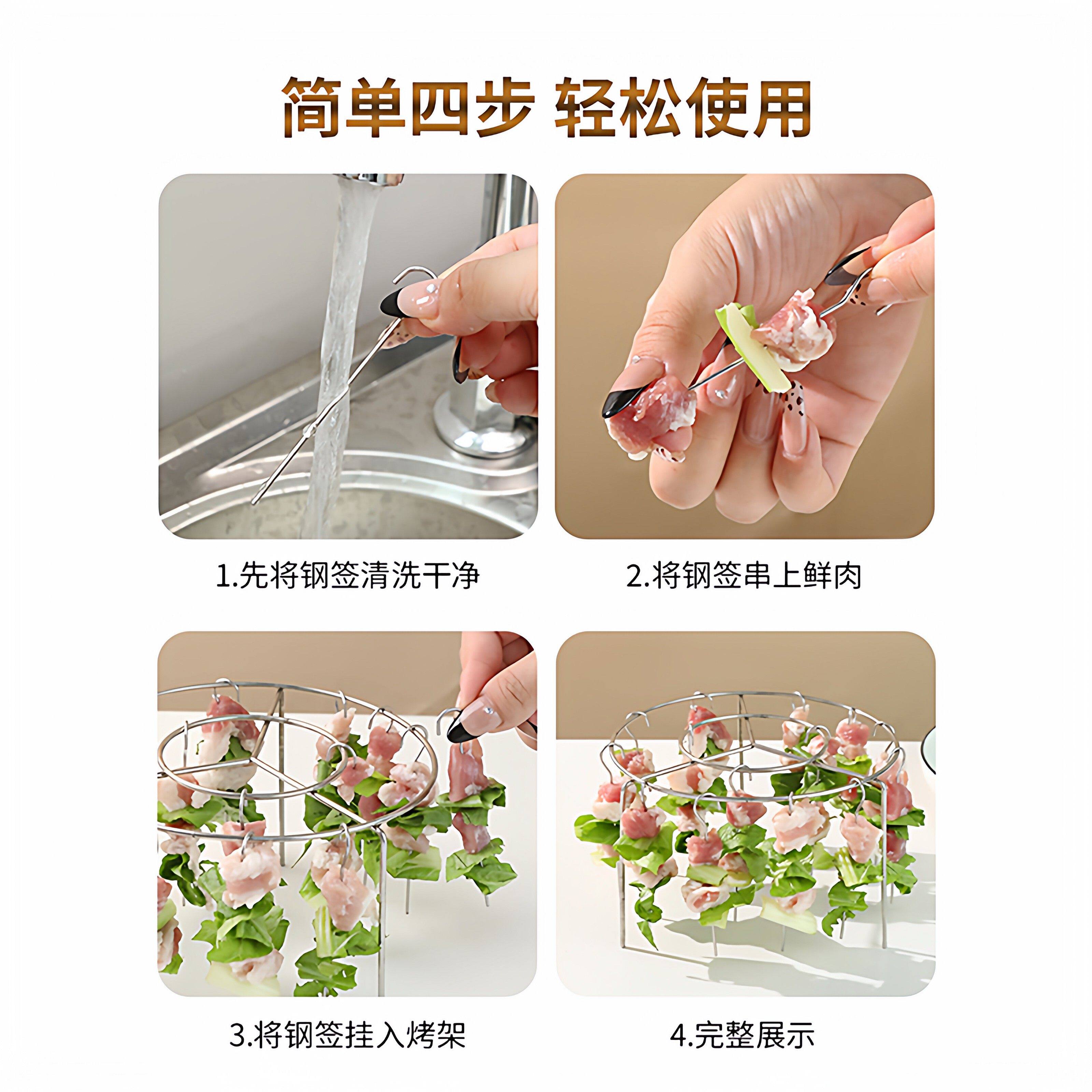 简单四步 轻松使用

1.先将钢签清洗干净

2.将钢签串上鲜肉

3.将钢签挂入烤架

4.完整展示