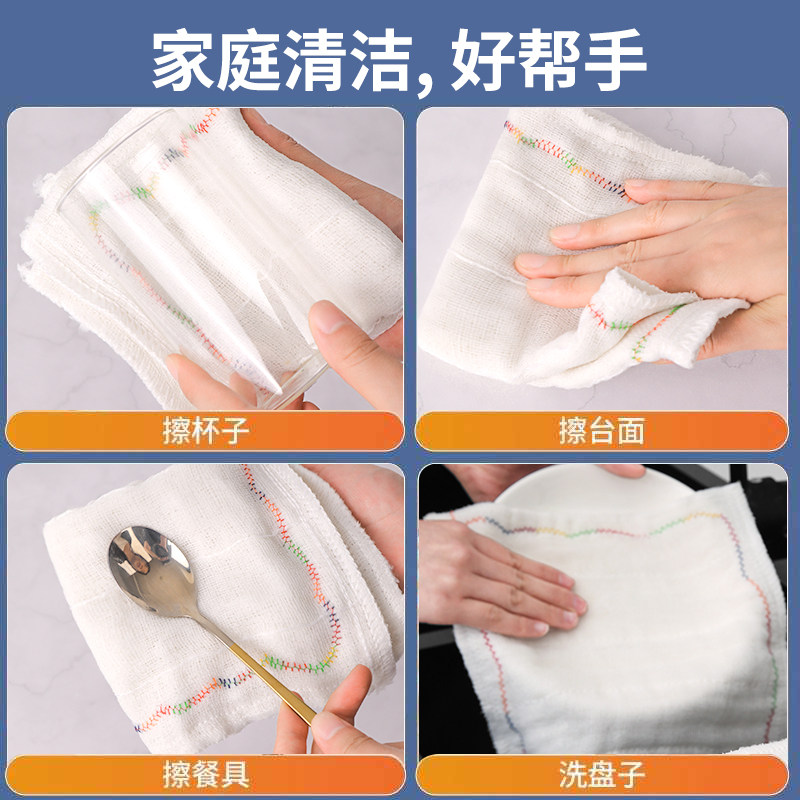 家庭清洁, 好帮手

擦杯子

擦台面

擦餐具

洗盘子