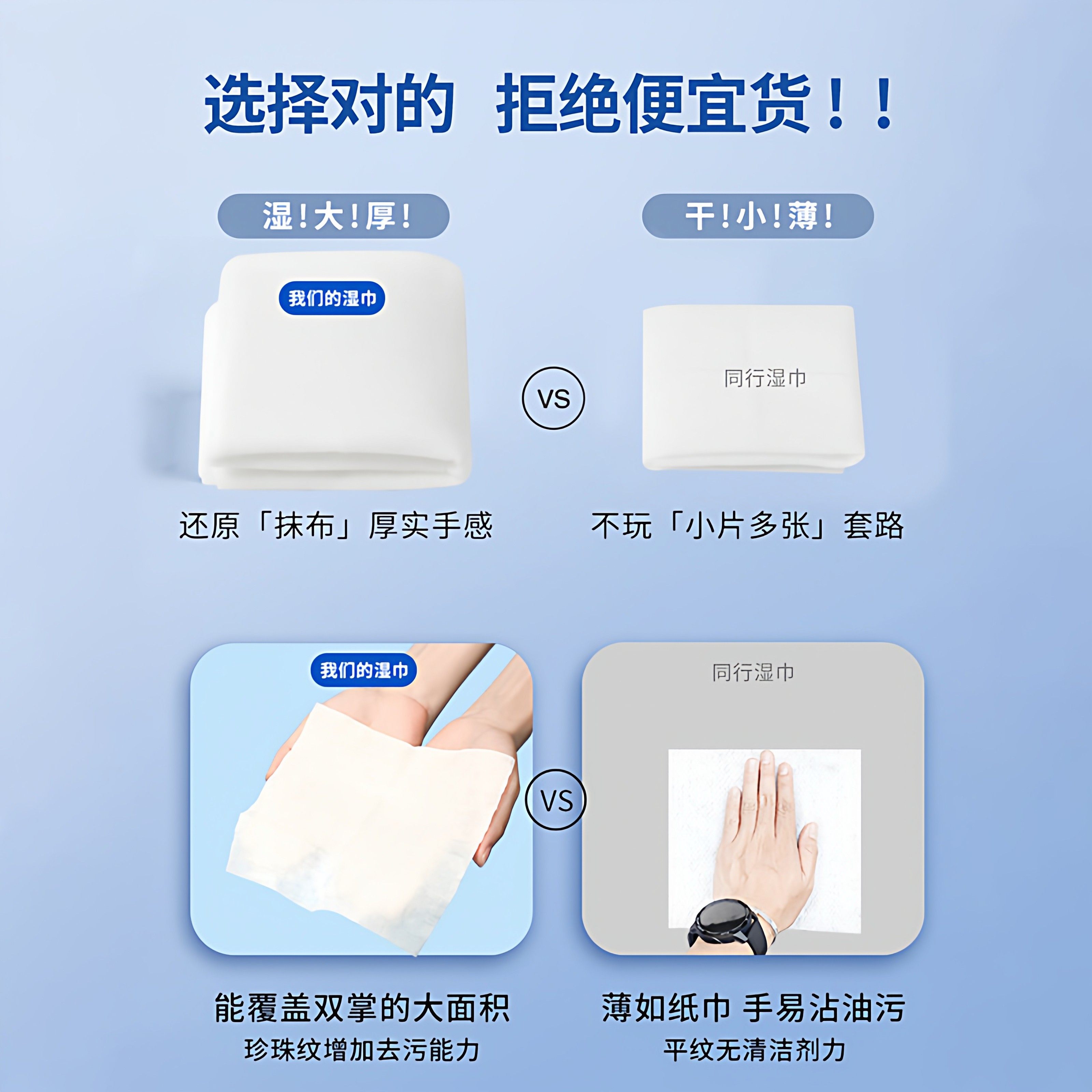 选择对的 拒绝便宜货！！

湿！大！厚！

我们的湿巾

还原「抹布」厚实手感

VS

干！小！薄！

同行湿巾

不玩「小片多张」套路

我们的湿巾

能覆盖双掌的大面积
珍珠纹增加去污能力

VS

同行湿巾

薄如纸巾 手易沾油污
平纹无清洁剂力