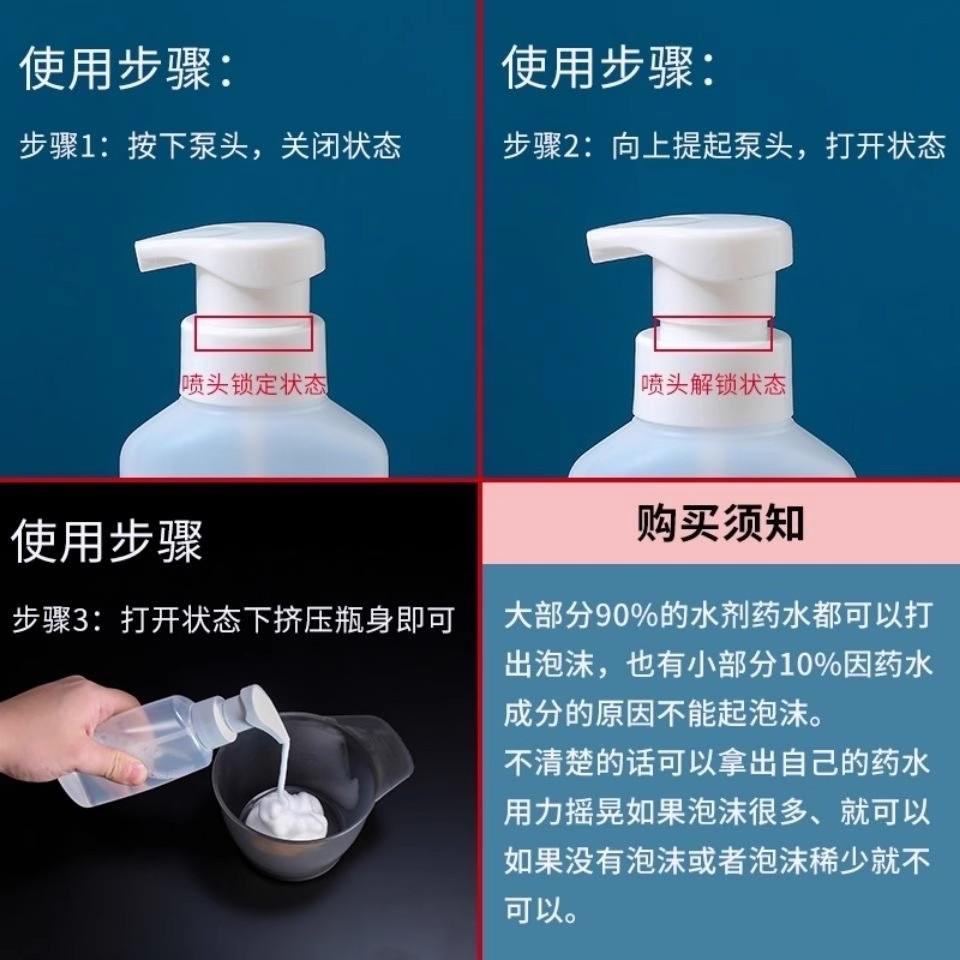 使用步骤：

步骤1：按下泵头，关闭状态

喷头锁定状态

使用步骤：

步骤2：向上提起泵头，打开状态

喷头解锁状态

使用步骤

步骤3：打开状态下挤压瓶身即可

购买须知

大部分90%的水剂药水都可以打出泡沫，也有小部分10%因药水成分的原因不能起泡沫。
不清楚的话可以拿出自己的药水用力摇晃如果泡沫很多、就可以如果没有泡沫或者泡沫稀少就不可以。