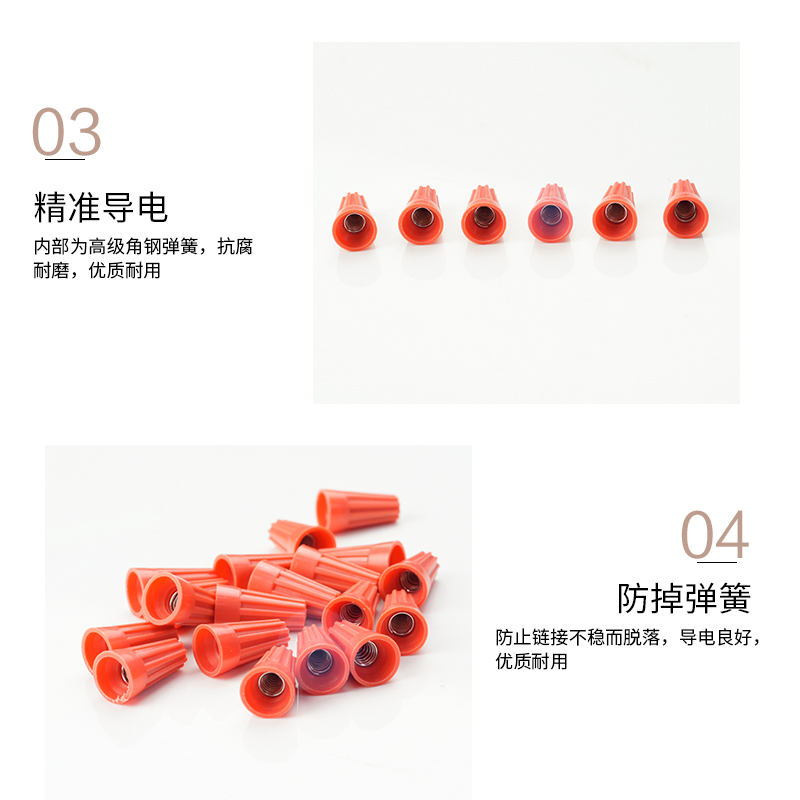 03

精准导电

内部为高级角钢弹簧，抗腐耐磨，优质耐用

04

防掉弹簧

防止链接不稳而脱落，导电良好，优质耐用