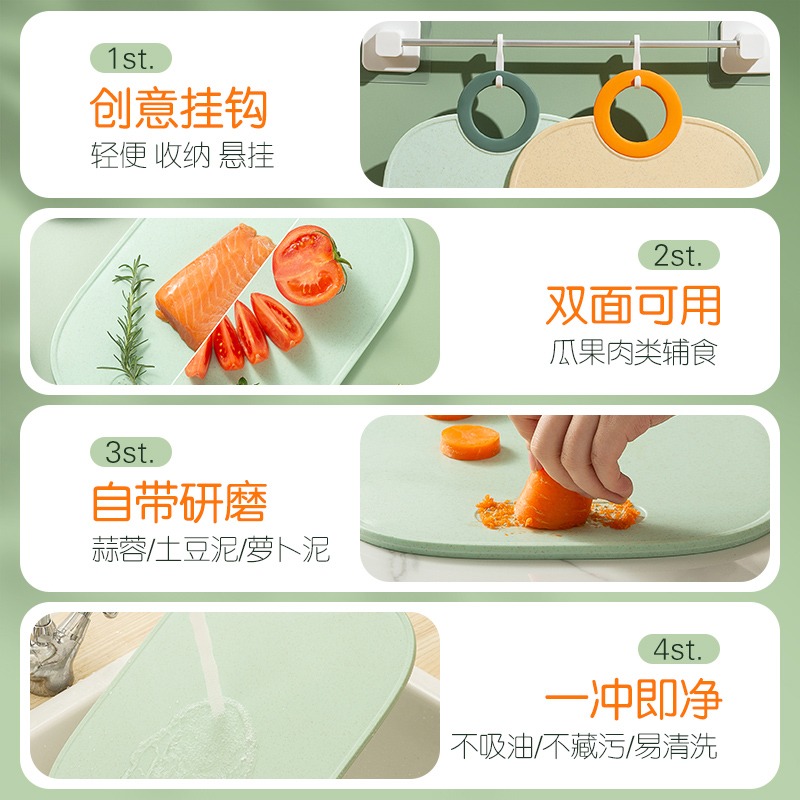 1st.
创意挂钩
轻便 收纳 悬挂

2st.
双面可用
瓜果肉类辅食

3st.
自带研磨
蒜蓉/土豆泥/萝卜泥

4st.
一冲即净
不吸油/不藏污/易清洗