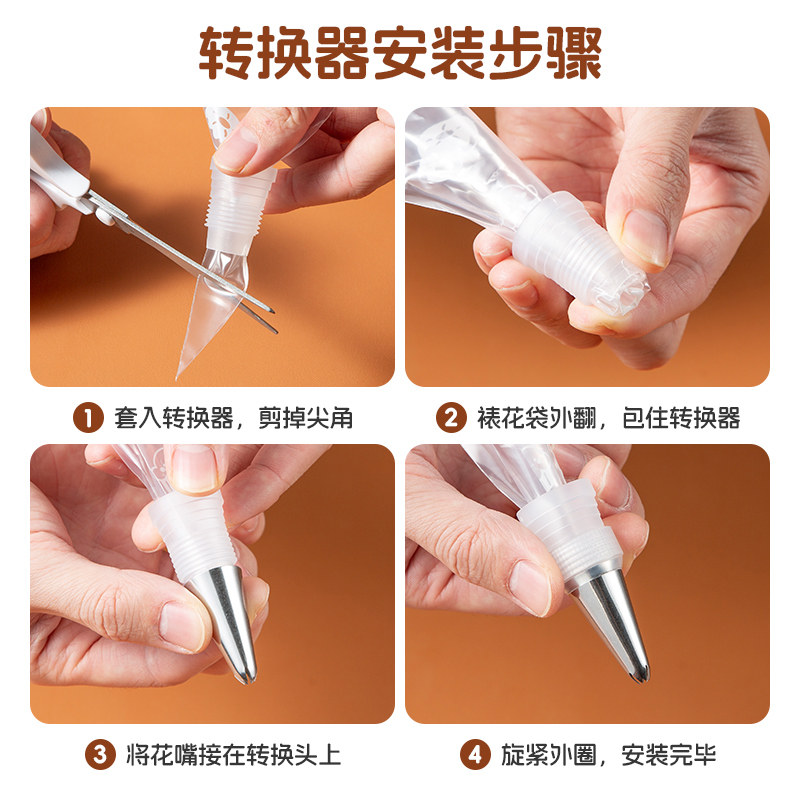 转换器安装步骤

1 套入转换器，剪掉尖角

2 裱花袋外翻，包住转换器

3 将花嘴接在转换头上

4 旋紧外圈，安装完毕