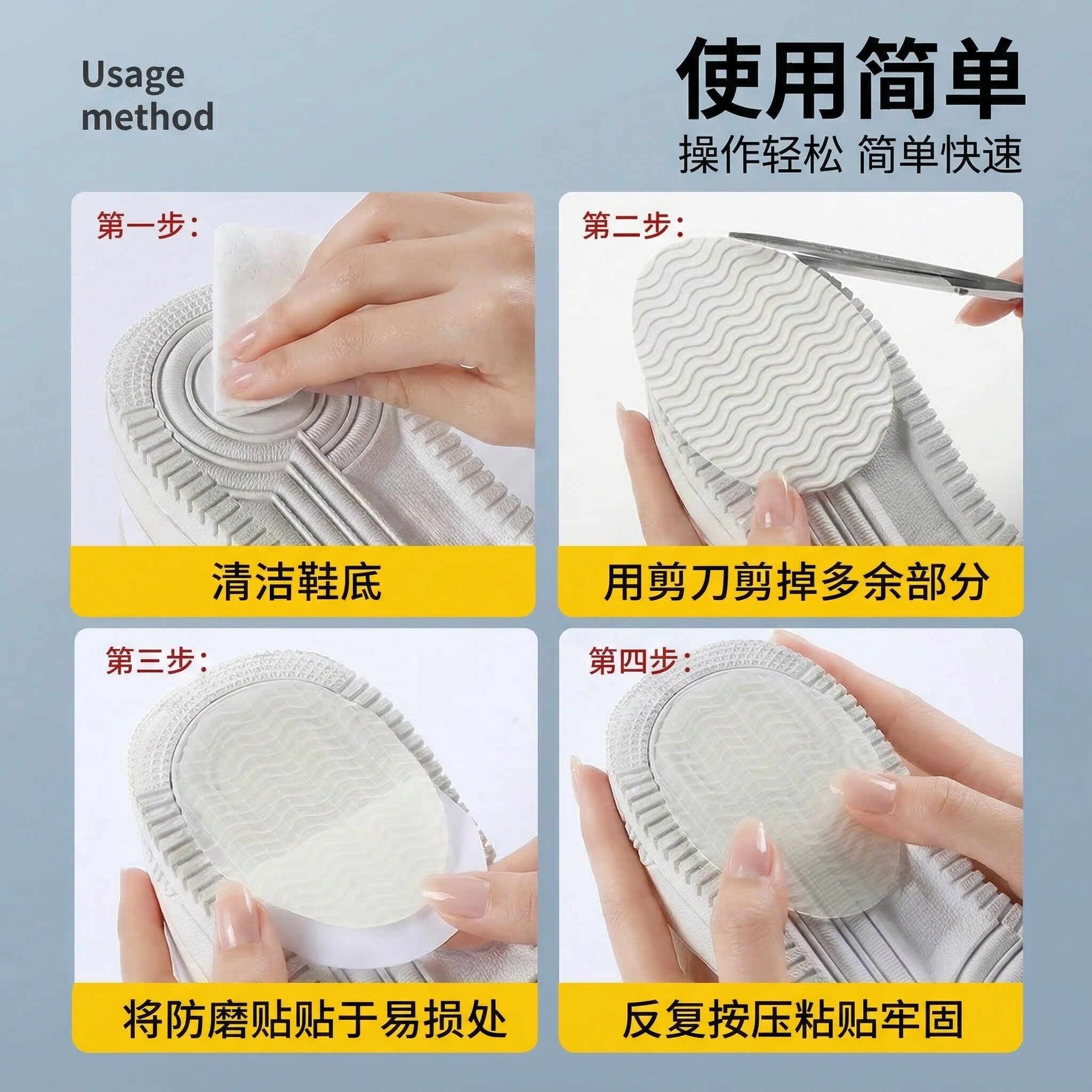 Usage method

使用简单

操作轻松 简单快速

第一步：

清洁鞋底

第二步：

用剪刀剪掉多余部分

第三步：

将防磨贴贴于易损处

第四步：

反复按压粘贴牢固