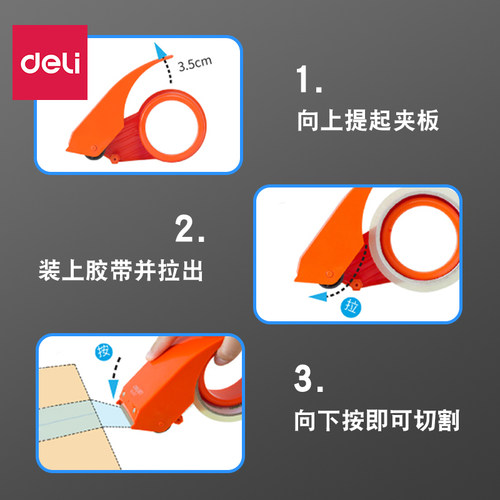 deli

3.5cm

1.
向上提起夹板

2.
装上胶带并拉出

拉

按

3.
向下按即可切割