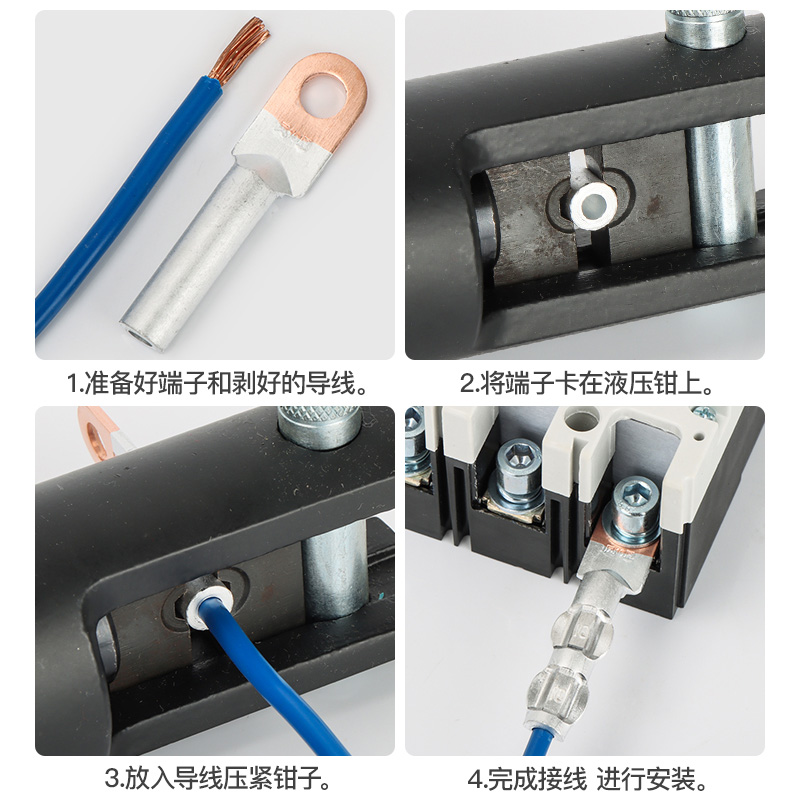 1.准备好端子和剥好的导线。

2.将端子卡在液压钳上。

3.放入导线压紧钳子。

4.完成接线 进行安装。