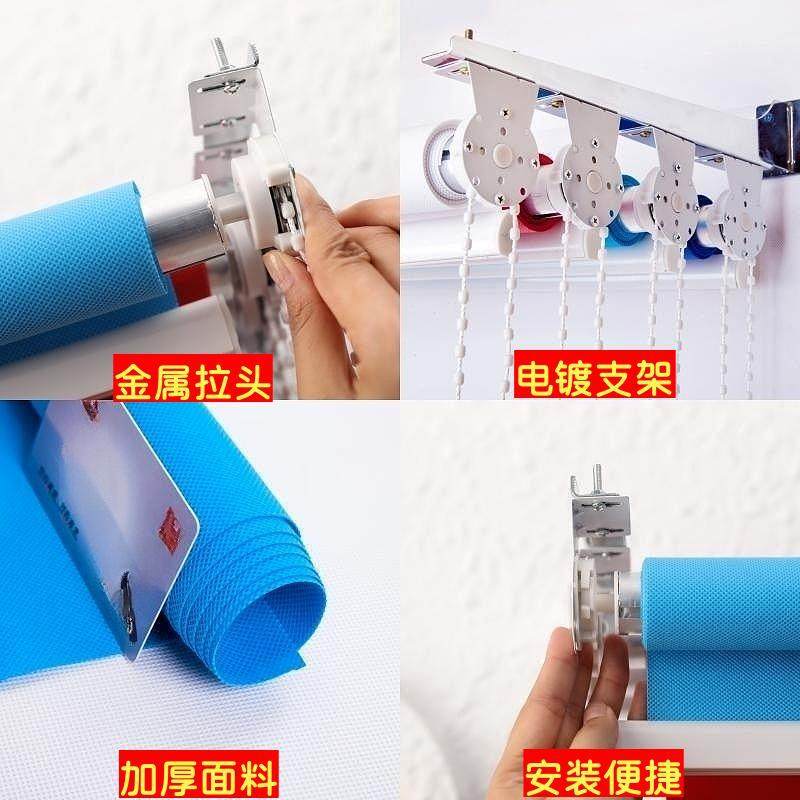 金属拉头

电镀支架

加厚面料

安装便捷