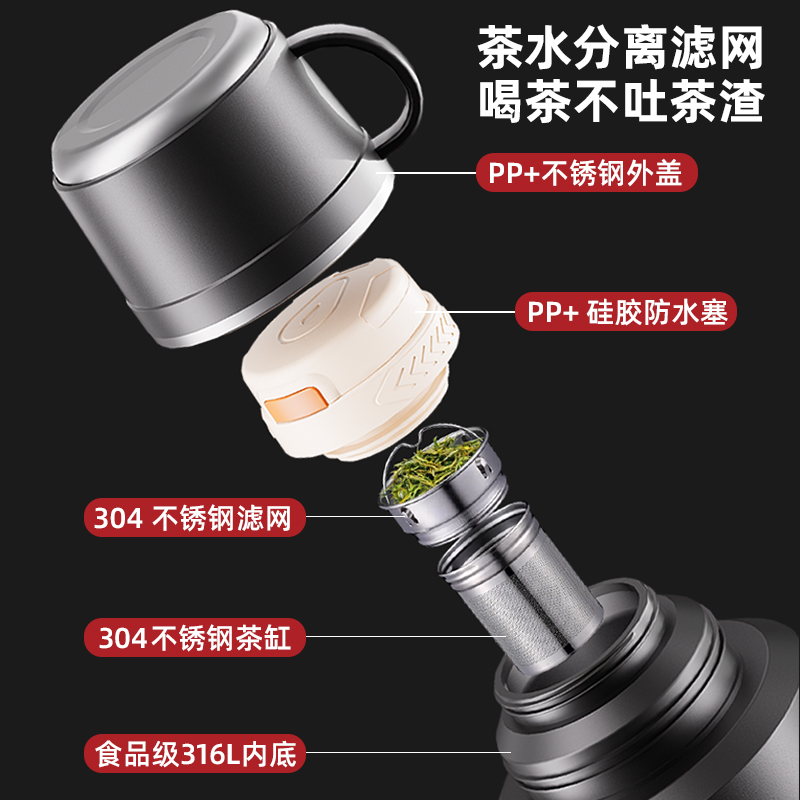 茶水分离滤网
喝茶不吐茶渣

PP+不锈钢外盖

PP+ 硅胶防水塞

304 不锈钢滤网

304不锈钢茶缸

食品级316L内底