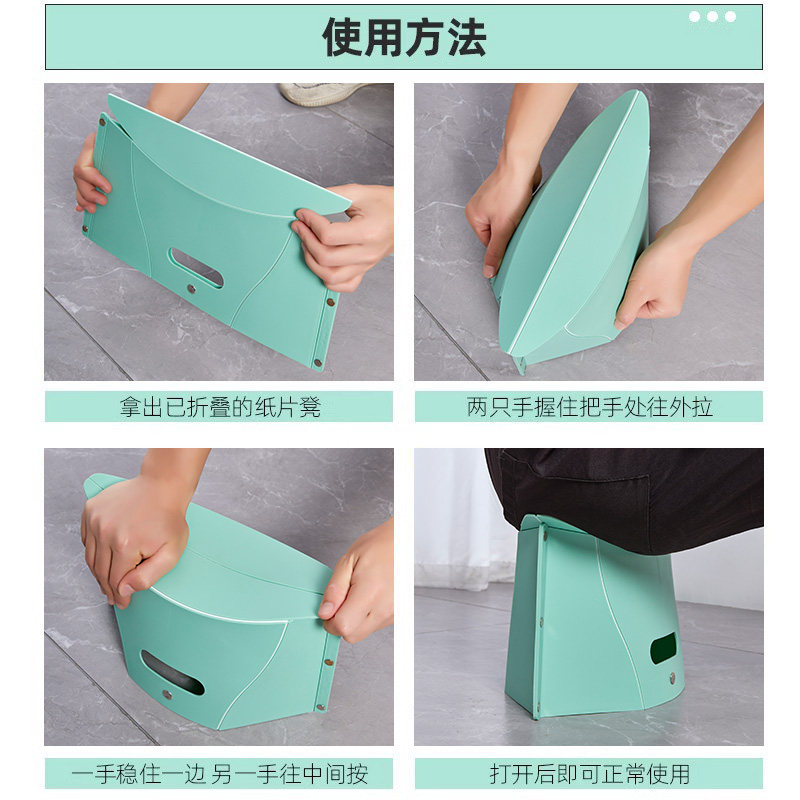 使用方法

拿出已折叠的纸片凳

两只手握住把手处往外拉

一手稳住一边 另一手往中间按

打开后即可正常使用