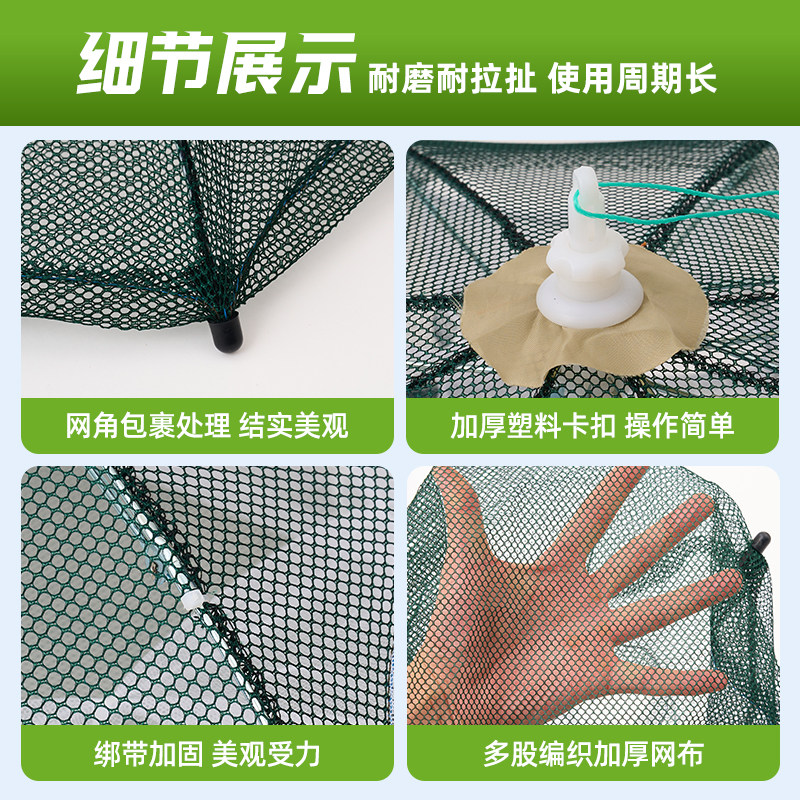 细节展示 耐磨耐拉扯 使用周期长

网角包裹处理 结实美观

加厚塑料卡扣 操作简单

绑带加固 美观受力

多股编织加厚网布