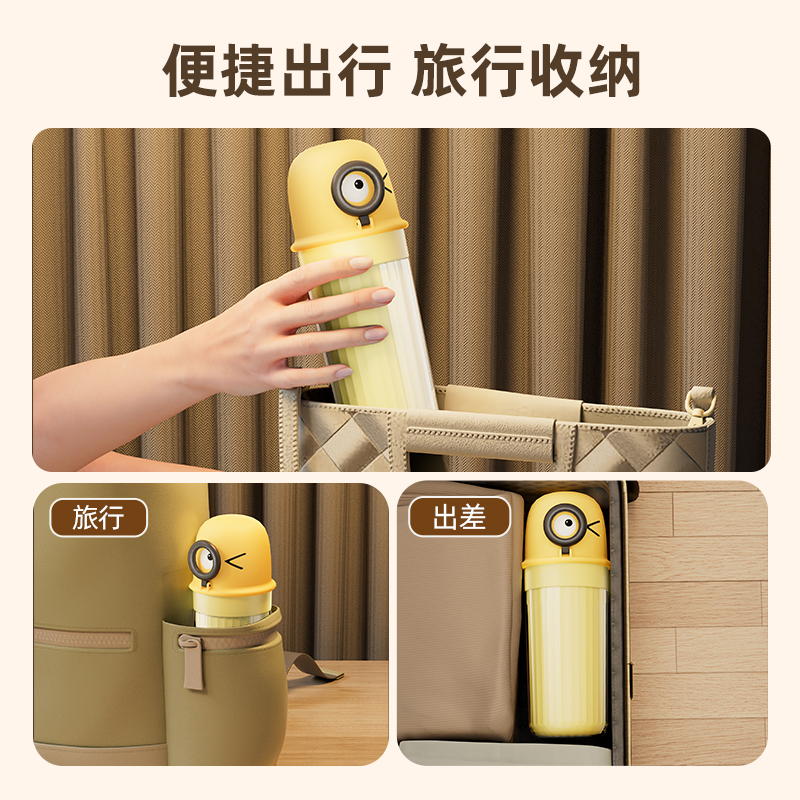 便捷出行 旅行收纳

旅行

出差