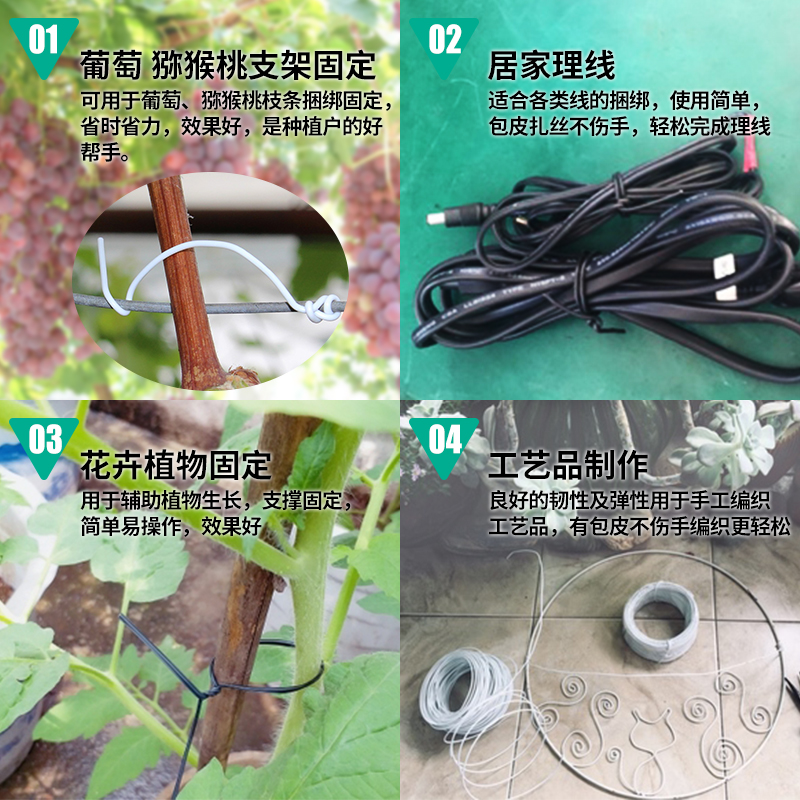 01

葡萄 猕猴桃支架固定

可用于葡萄、猕猴桃枝条捆绑固定，省时省力，效果好，是种植户的好帮手。

02

居家理线

适合各类线的捆绑，使用简单，包皮扎丝不伤手，轻松完成理线

03

花卉植物固定

用于辅助植物生长，支撑固定，简单易操作，效果好

04

工艺品制作

良好的韧性及弹性用于手工编织工艺品，有包皮不伤手编织更轻松