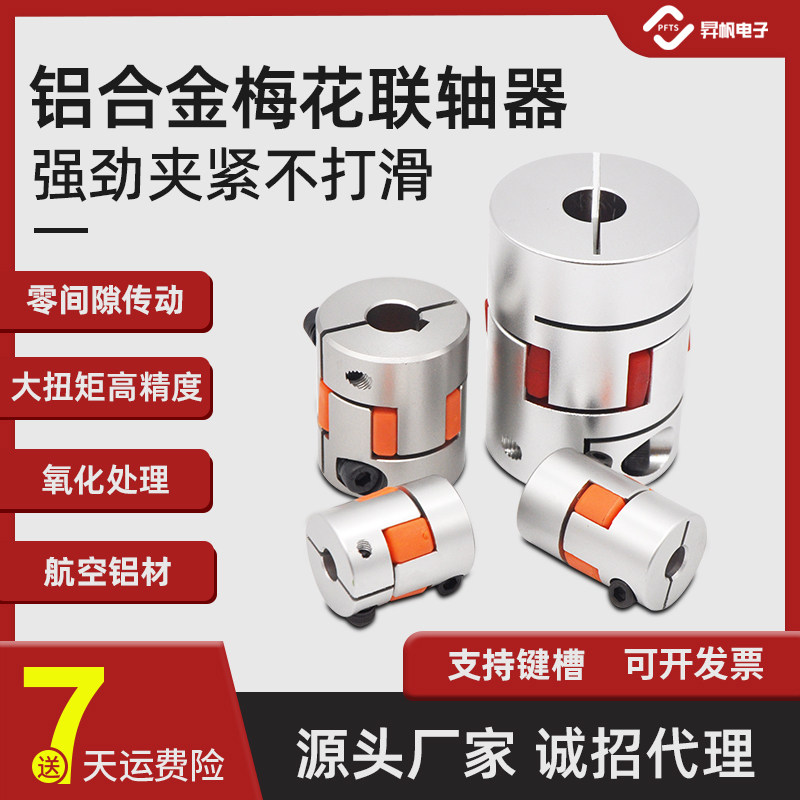 PFTS 昇帆电子

铝合金梅花联轴器

强劲夹紧不打滑

零间隙传动

大扭矩高精度

氧化处理

航空铝材

支持键槽 可开发票

7 送 天运费险

源头厂家 诚招代理