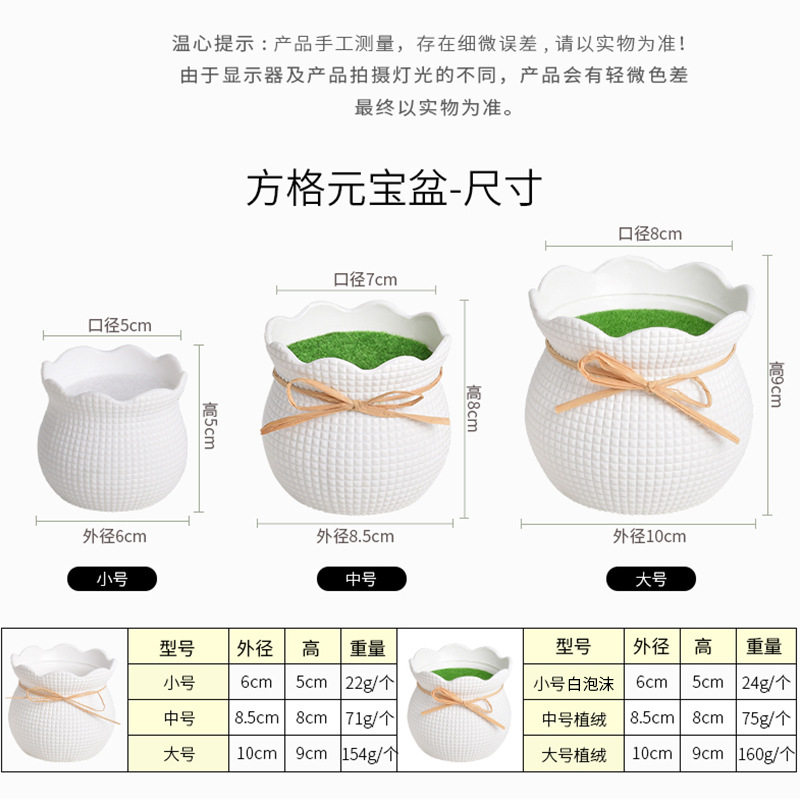 温心提示：产品手工测量，存在细微误差，请以实物为准！
由于显示器及产品拍摄灯光的不同，产品会有轻微色差
最终以实物为准。

方格元宝盆-尺寸

口径5cm
高5cm
外径6cm
小号

口径7cm
高8cm
外径8.5cm
中号

口径8cm
高9cm
外径10cm
大号

| 型号 | 外径 | 高 | 重量 |
|---|---|---|---|
| 小号 | 6cm | 5cm | 22g/个 |
| 中号 | 8.5cm | 8cm | 71g/个 |
| 大号 | 10cm | 9cm | 154g/个 |

| 型号 | 外径 | 高 | 重量 |
|---|---|---|---|
| 小号白泡沫 | 6cm | 5cm | 24g/个 |
| 中号植绒 | 8.5cm | 8cm | 75g/个 |
| 大号植绒 | 10cm | 9cm | 160g/个 |