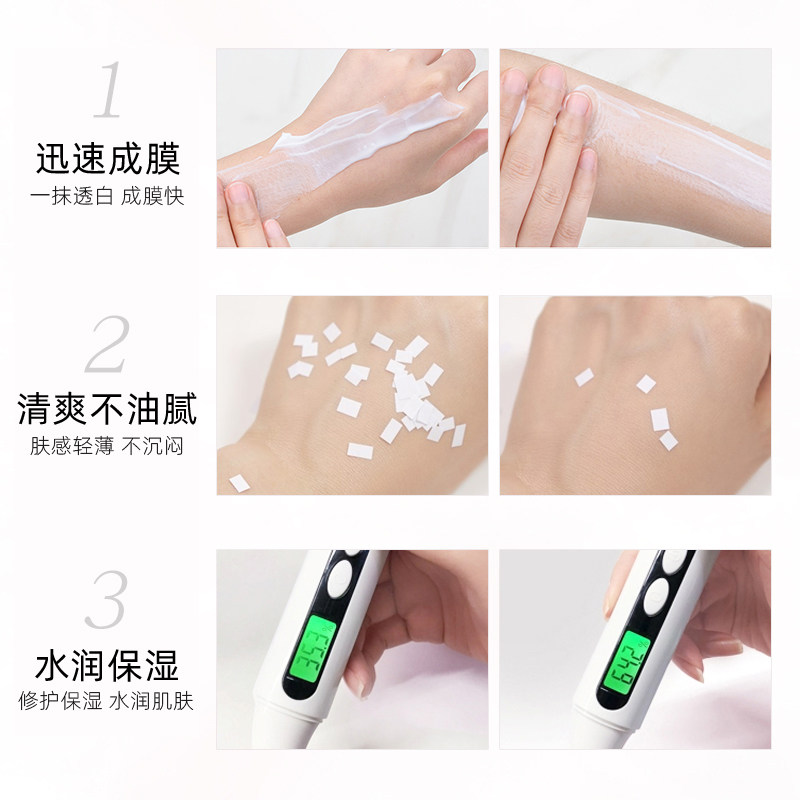 1
迅速成膜
一抹透白 成膜快

2
清爽不油腻
肤感轻薄 不沉闷

3
水润保湿
修护保湿 水润肌肤

35.5

64.2