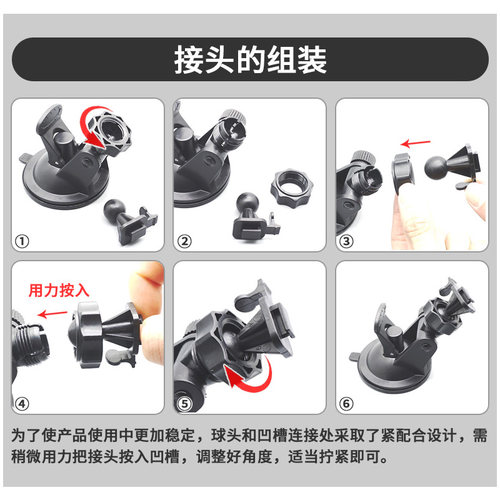 接头的组装

①

②

③

用力按入

④

⑤

⑥

为了使产品使用中更加稳定，球头和凹槽连接处采取了紧配合设计，需稍微用力把接头按入凹槽，调整好角度，适当拧紧即可。