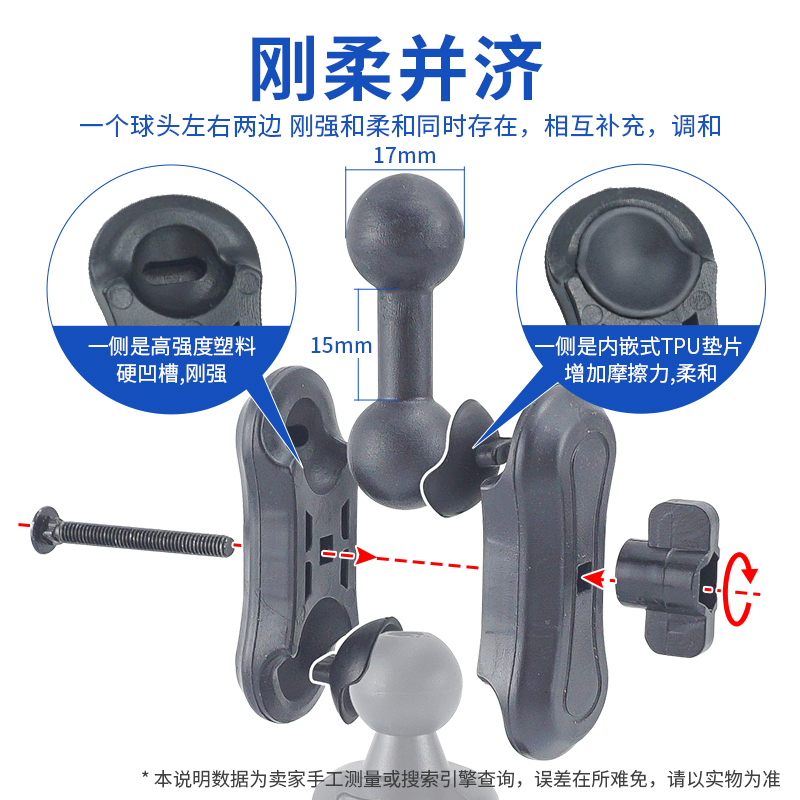 刚柔并济

一个球头左右两边 刚强和柔和同时存在，相互补充，调和

17mm

15mm

一侧是高强度塑料硬凹槽,刚强

一侧是内嵌式TPU垫片增加摩擦力,柔和

* 本说明数据为卖家手工测量或搜索引擎查询，误差在所难免，请以实物为准