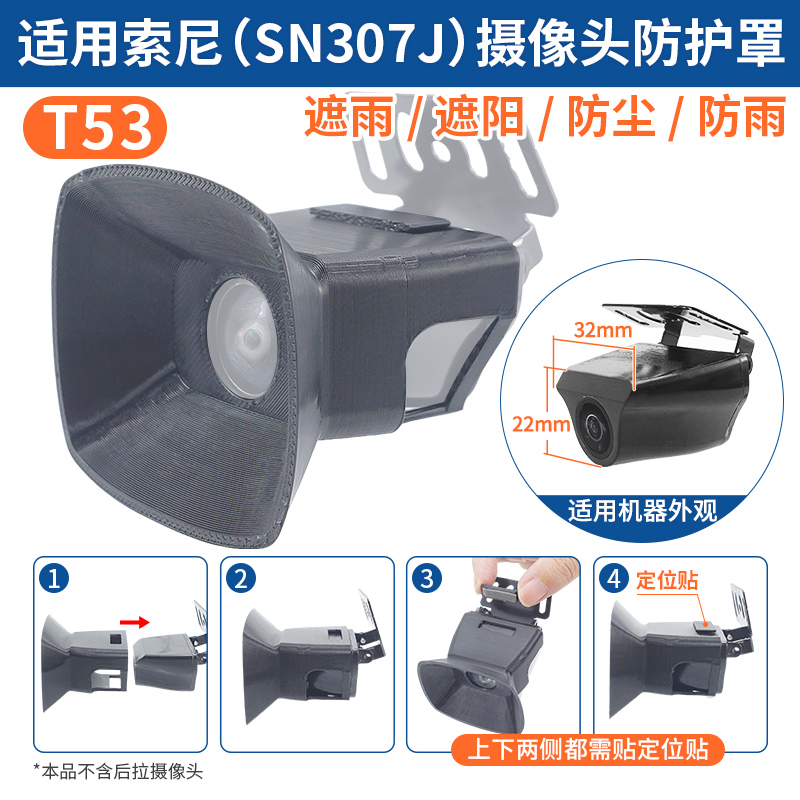 适用索尼（SN307J）摄像头防护罩

T53

遮雨 / 遮阳 / 防尘 / 防雨

32mm

22mm

适用机器外观

1

2

3

4 定位贴

上下两侧都需贴定位贴

*本品不含后拉摄像头