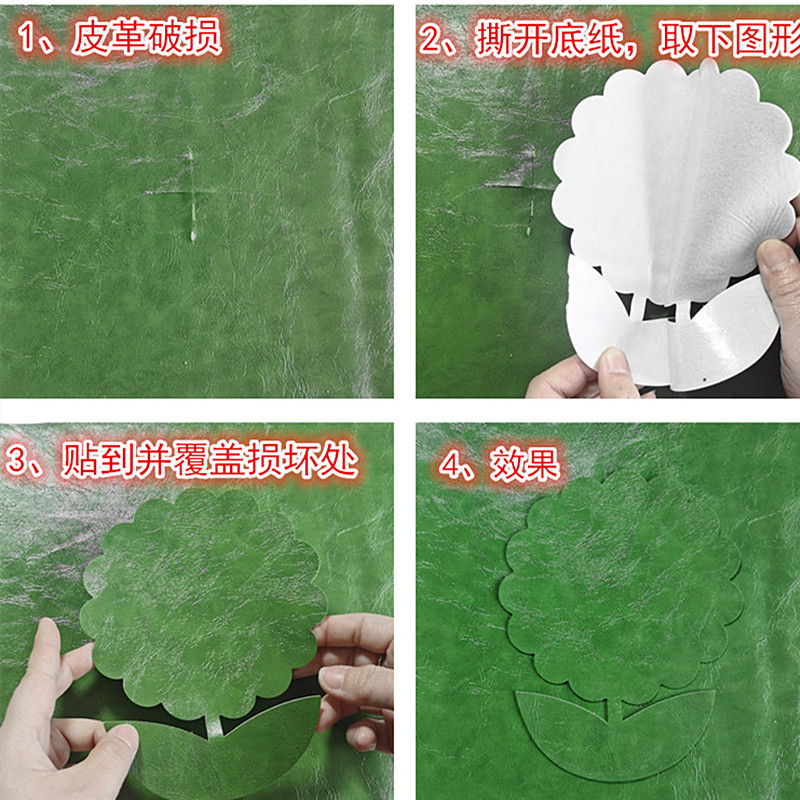 1、皮革破损

2、撕开底纸，取下图形

3、贴到并覆盖损坏处

4、效果