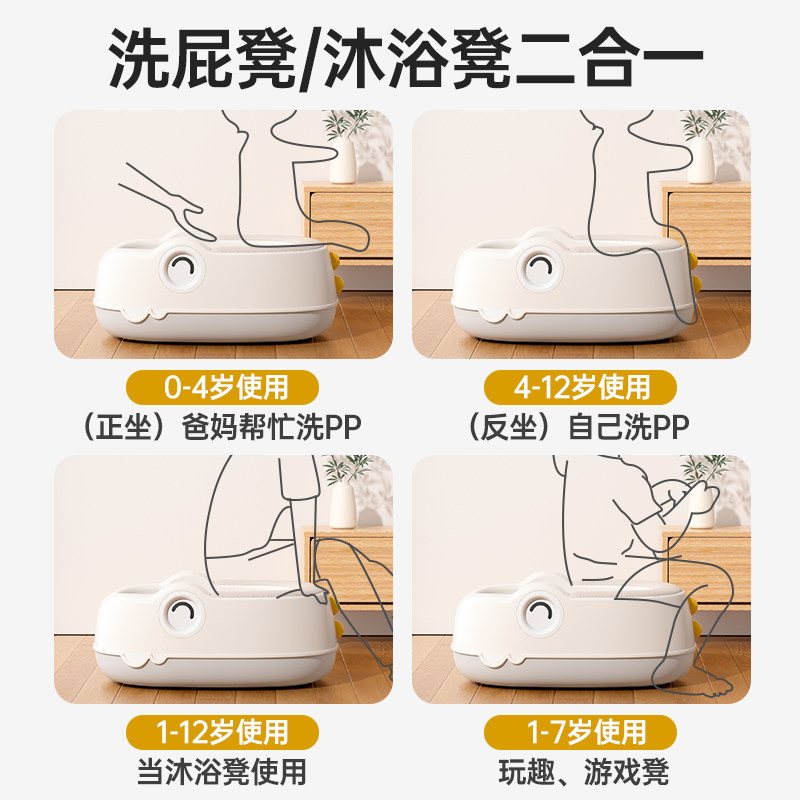 洗屁凳/沐浴凳二合一

0-4岁使用
（正坐）爸妈帮忙洗PP

4-12岁使用
（反坐）自己洗PP

1-12岁使用
当沐浴凳使用

1-7岁使用
玩趣、游戏凳