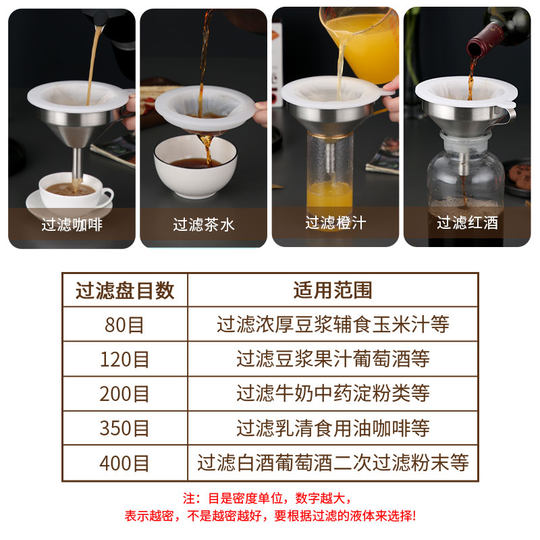 过滤咖啡

过滤茶水

过滤橙汁

过滤红酒

| 过滤盘目数 | 适用范围 |
|---|---|
| 80目 | 过滤浓厚豆浆辅食玉米汁等 |
| 120目 | 过滤豆浆果汁葡萄酒等 |
| 200目 | 过滤牛奶中药淀粉类等 |
| 350目 | 过滤乳清食用油咖啡等 |
| 400目 | 过滤白酒葡萄酒二次过滤粉末等 |

注：目是密度单位，数字越大，
表示越密，不是越密越好，要根据过滤的液体来选择!