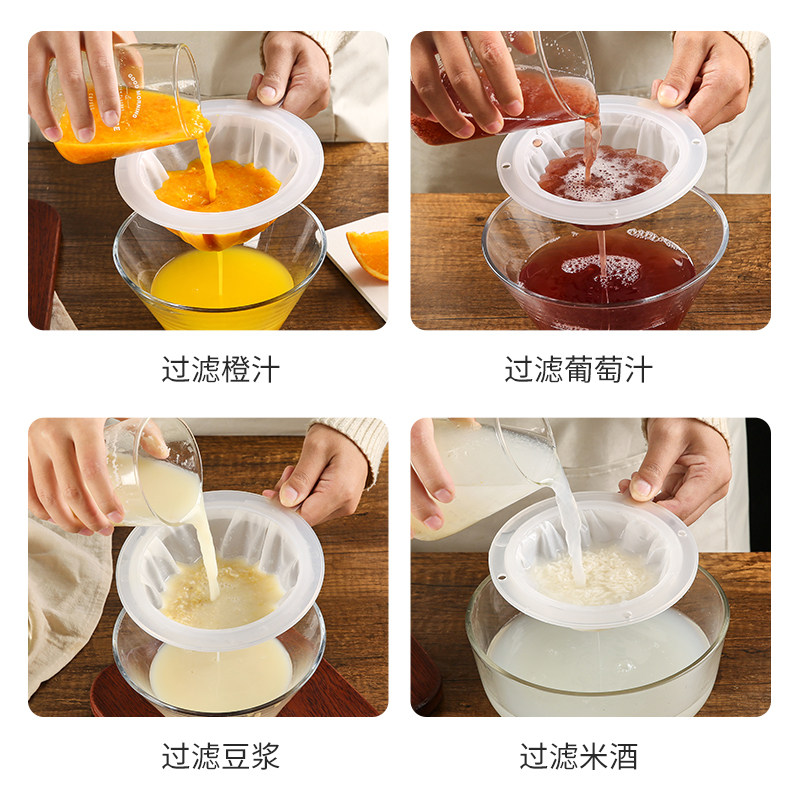 过滤橙汁

过滤葡萄汁

过滤豆浆

过滤米酒