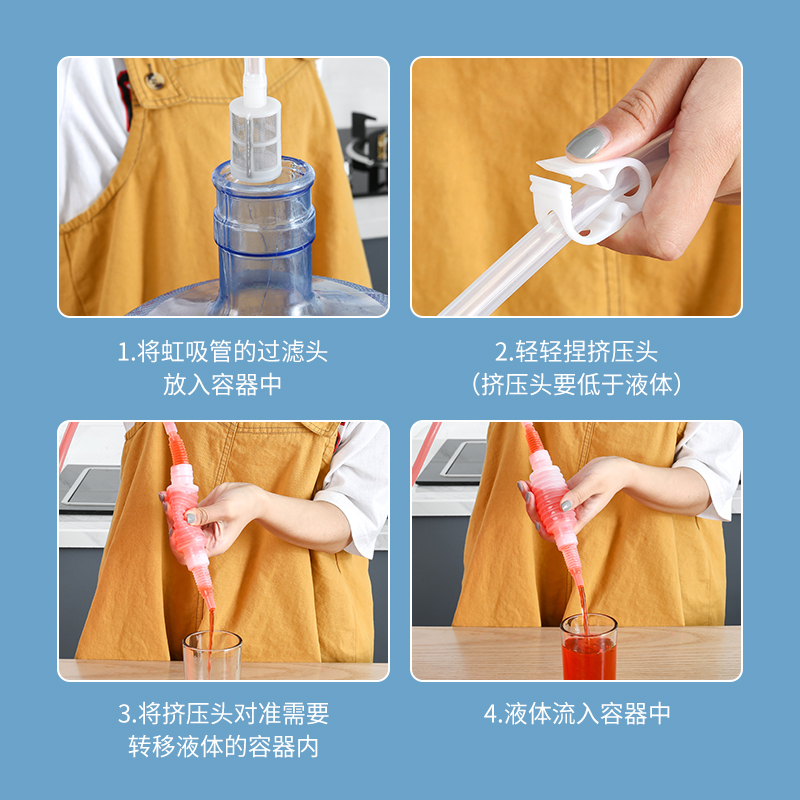 1.将虹吸管的过滤头
放入容器中

2.轻轻捏挤压头
（挤压头要低于液体）

3.将挤压头对准需要
转移液体的容器内

4.液体流入容器中